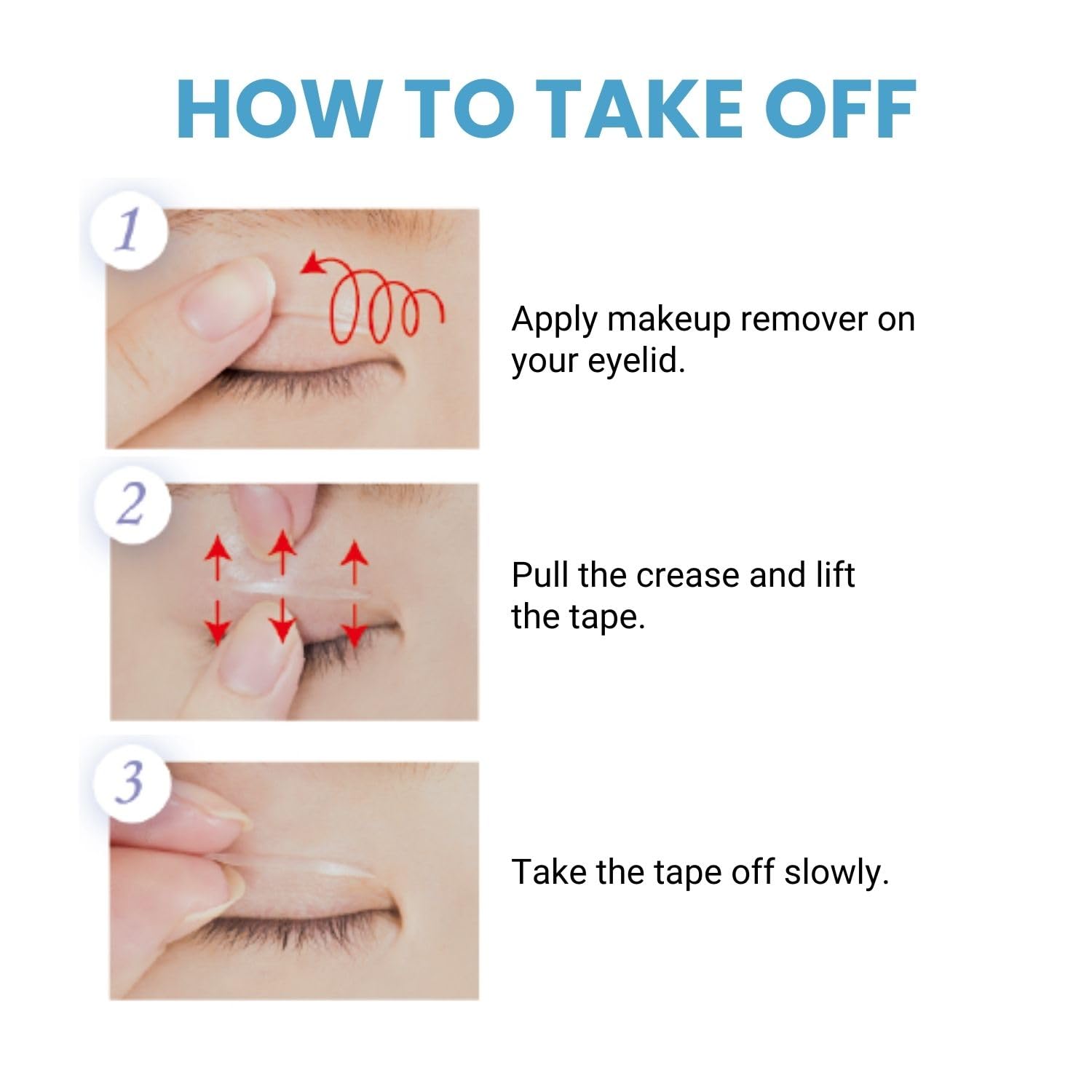 HOW TO TAKE OFF

1

Apply makeup remover on your eyelid.

2

Pull the crease and lift the tape.

3

Take the tape off slowly.