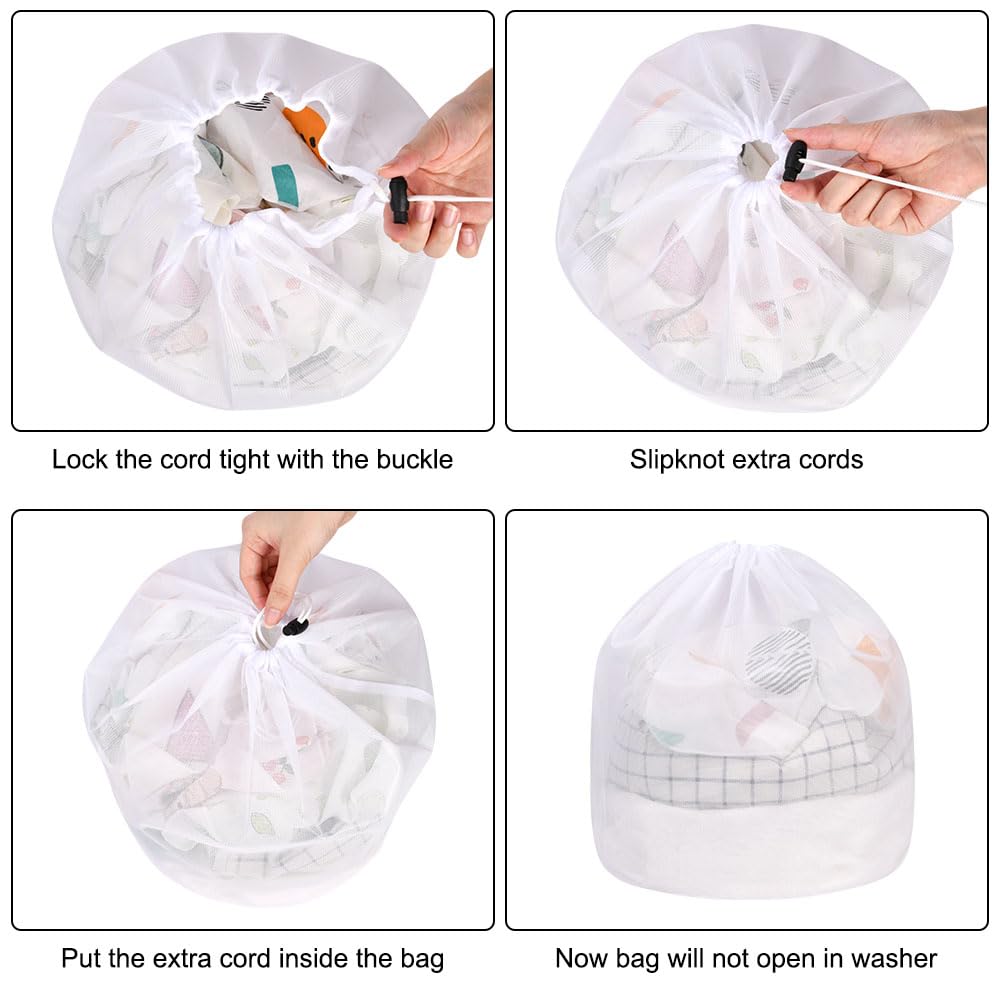 Lock the cord tight with the buckle

Slipknot extra cords

Put the extra cord inside the bag

Now bag will not open in washer