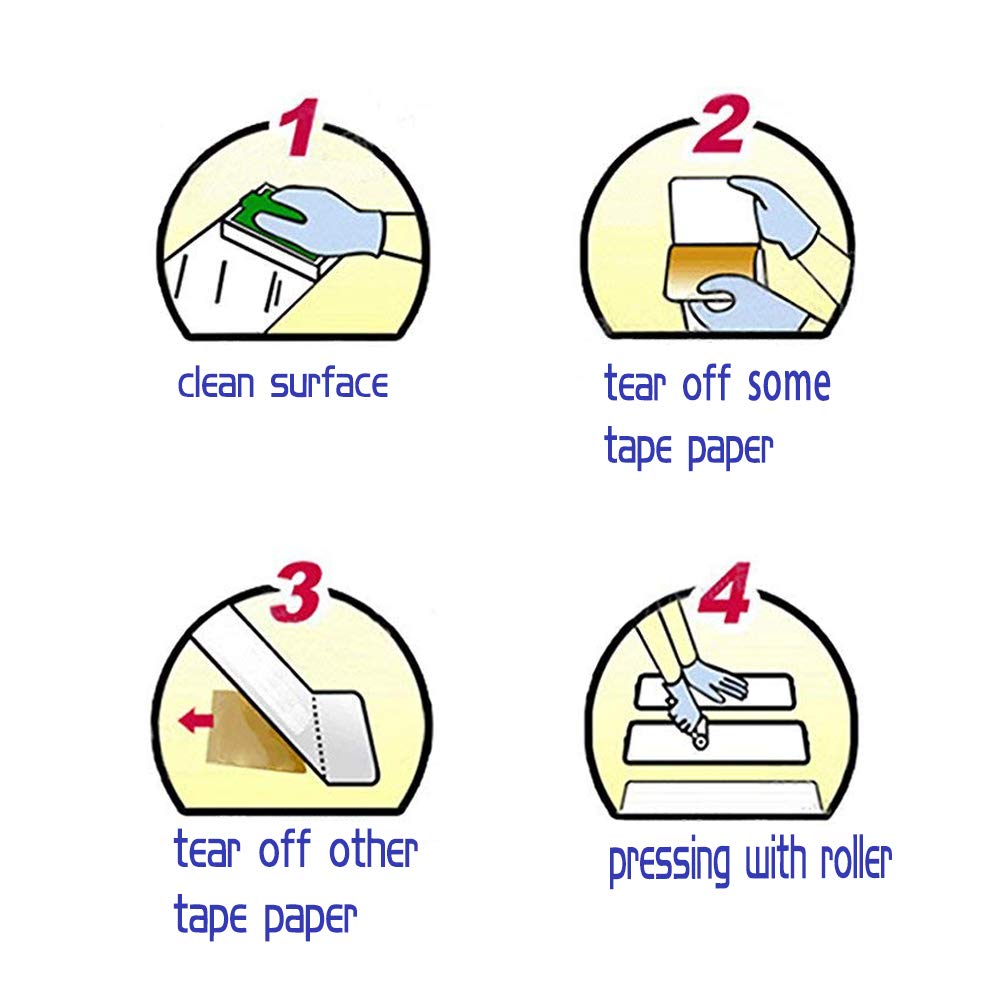 1

clean surface

2

tear off some tape paper

3

tear off other tape paper

4

pressing with roller