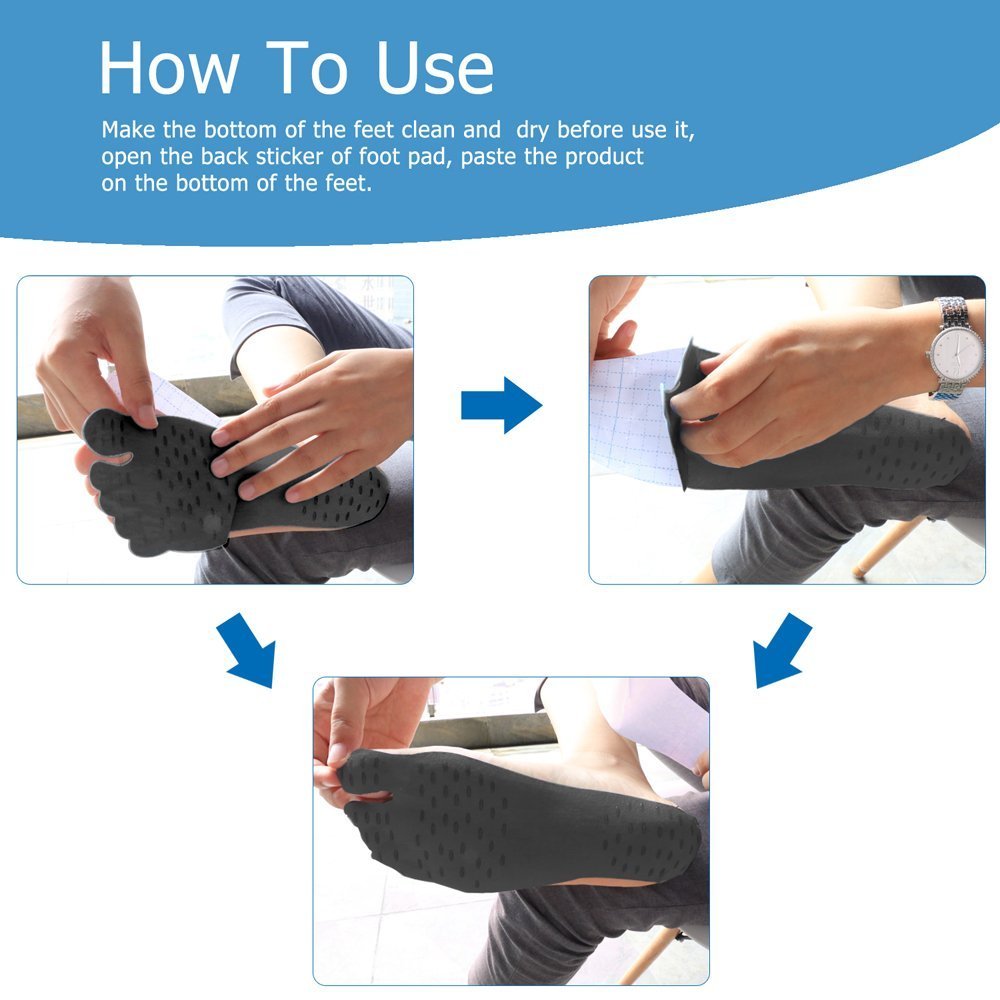 How To Use

Make the bottom of the feet clean and dry before use it, open the back sticker of foot pad, paste the product on the bottom of the feet.