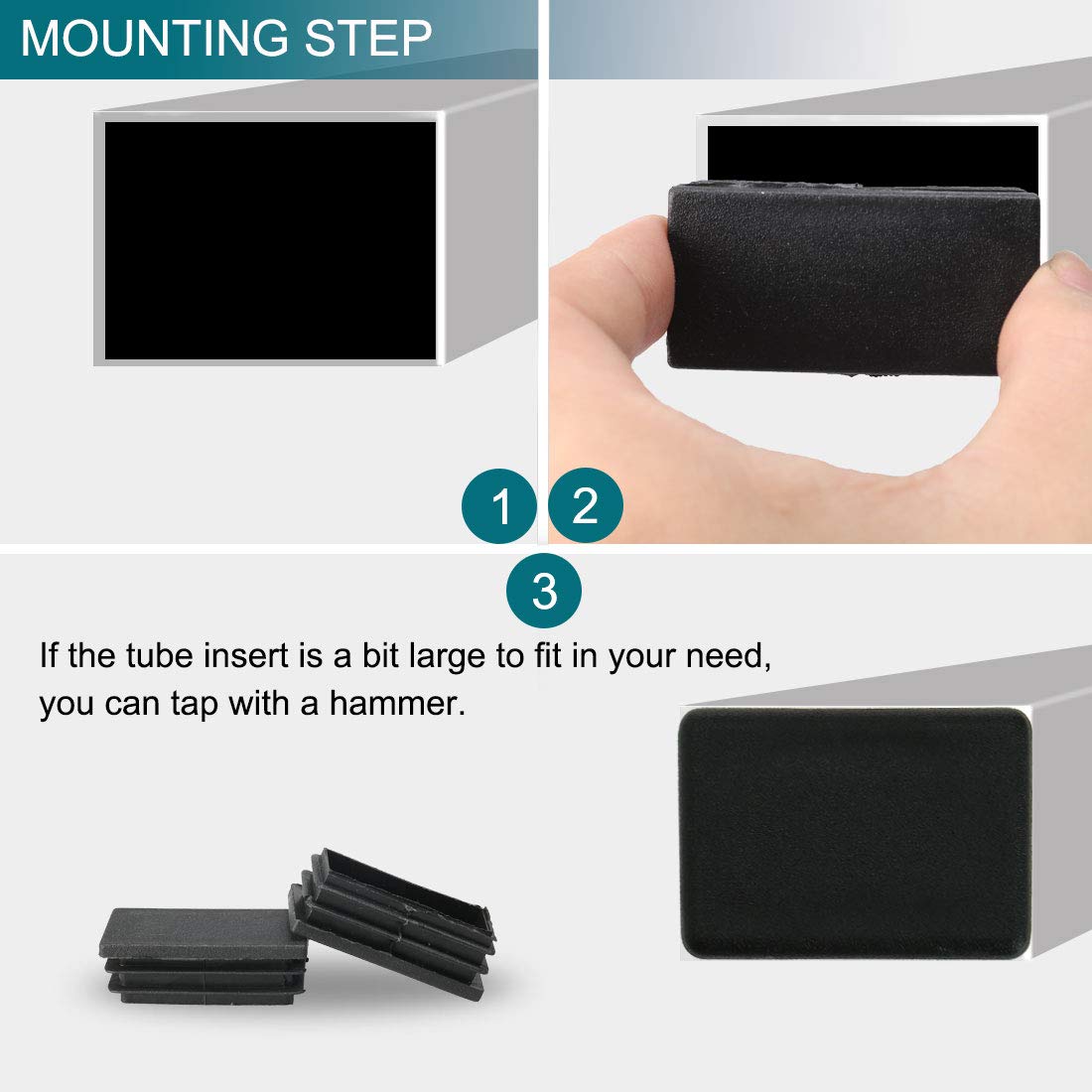 MOUNTING STEP

1

2

3

If the tube insert is a bit large to fit in your need, you can tap with a hammer.