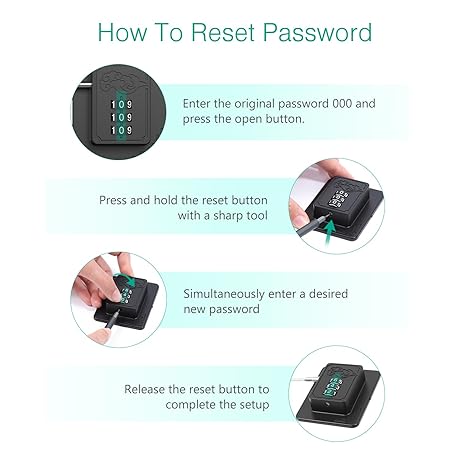 How To Reset Password

1 0 9
1 0 9
1 0 9

Enter the original password 000 and press the open button.

Press and hold the reset button with a sharp tool

Simultaneously enter a desired new password

Release the reset button to complete the setup