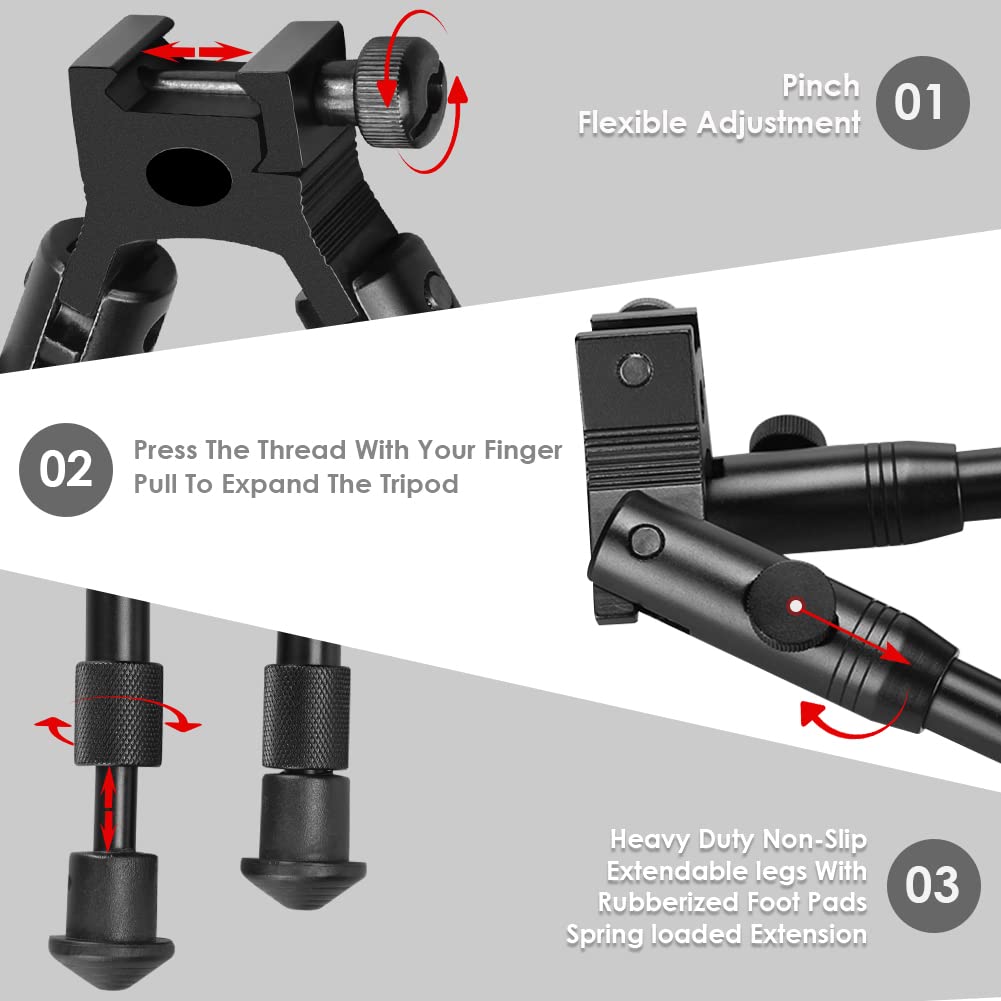 Pinch
Flexible Adjustment

01

02

Press The Thread With Your Finger
Pull To Expand The Tripod

Heavy Duty Non-Slip
Extendable legs With
Rubberized Foot Pads
Spring loaded Extension

03