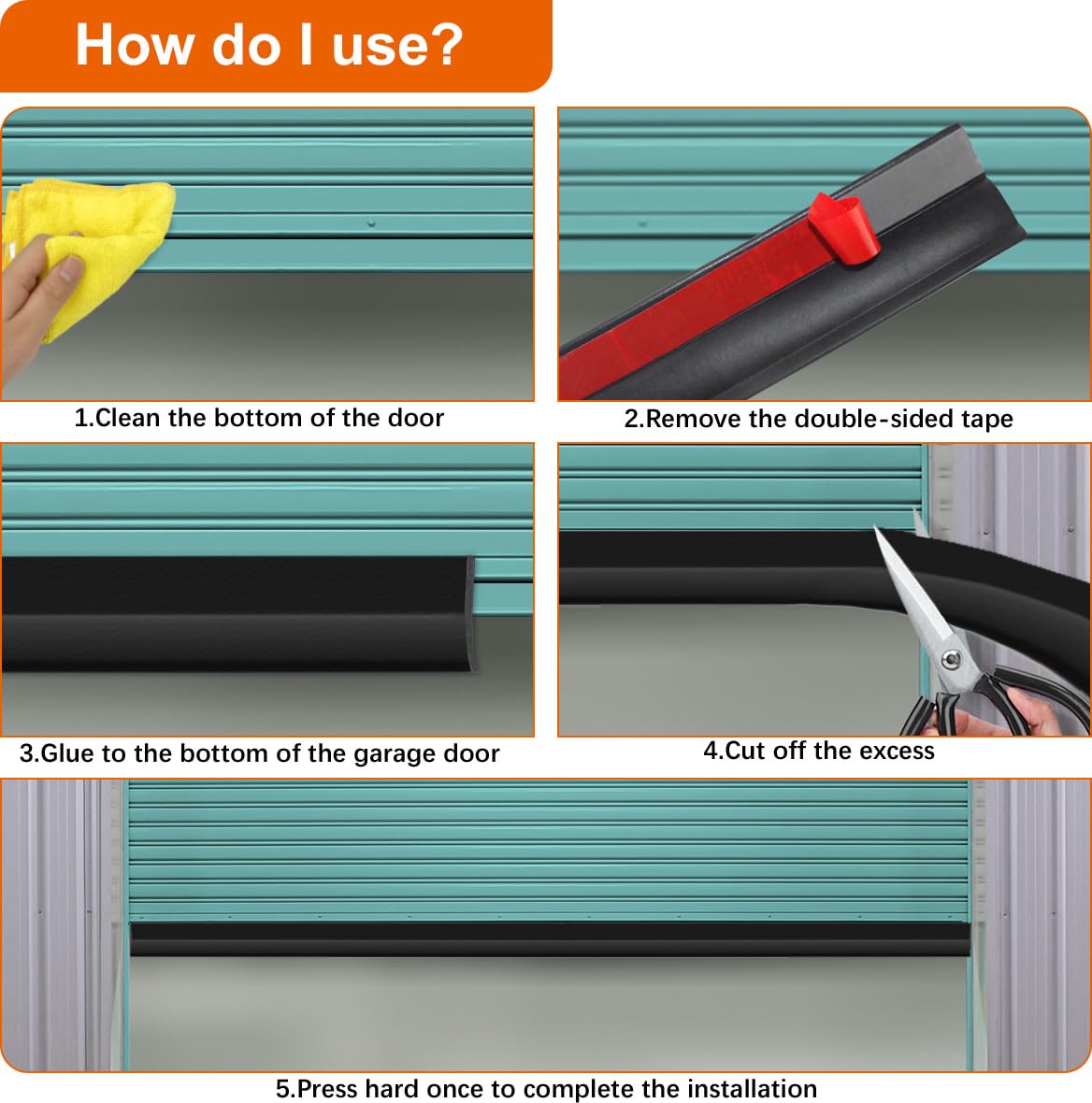 How do I use?

1.Clean the bottom of the door

2.Remove the double-sided tape

3.Glue to the bottom of the garage door

4.Cut off the excess

5.Press hard once to complete the installation