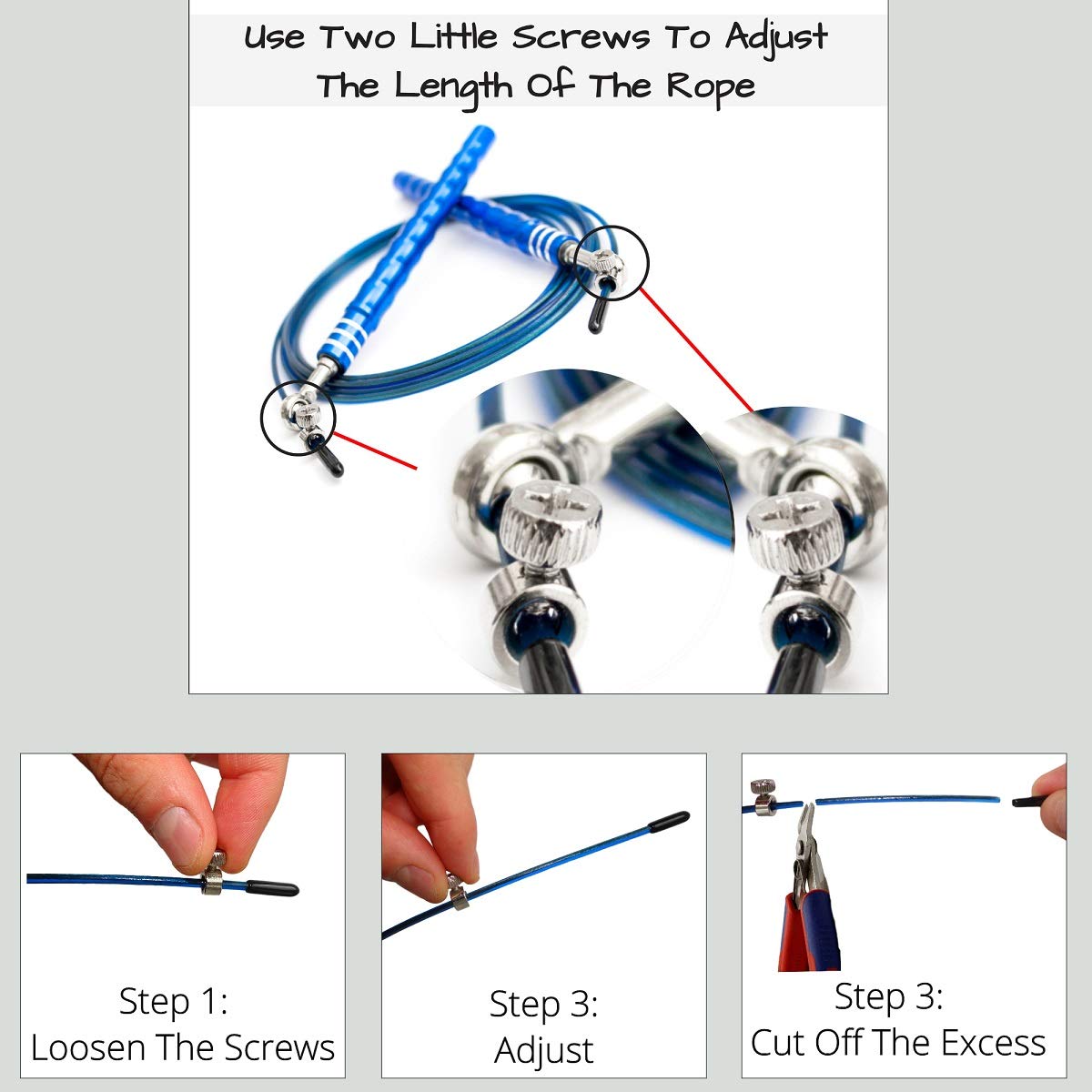 Use Two Little Screws To Adjust The Length Of The Rope

Step 1:
Loosen The Screws

Step 3:
Adjust

Step 3:
Cut Off The Excess