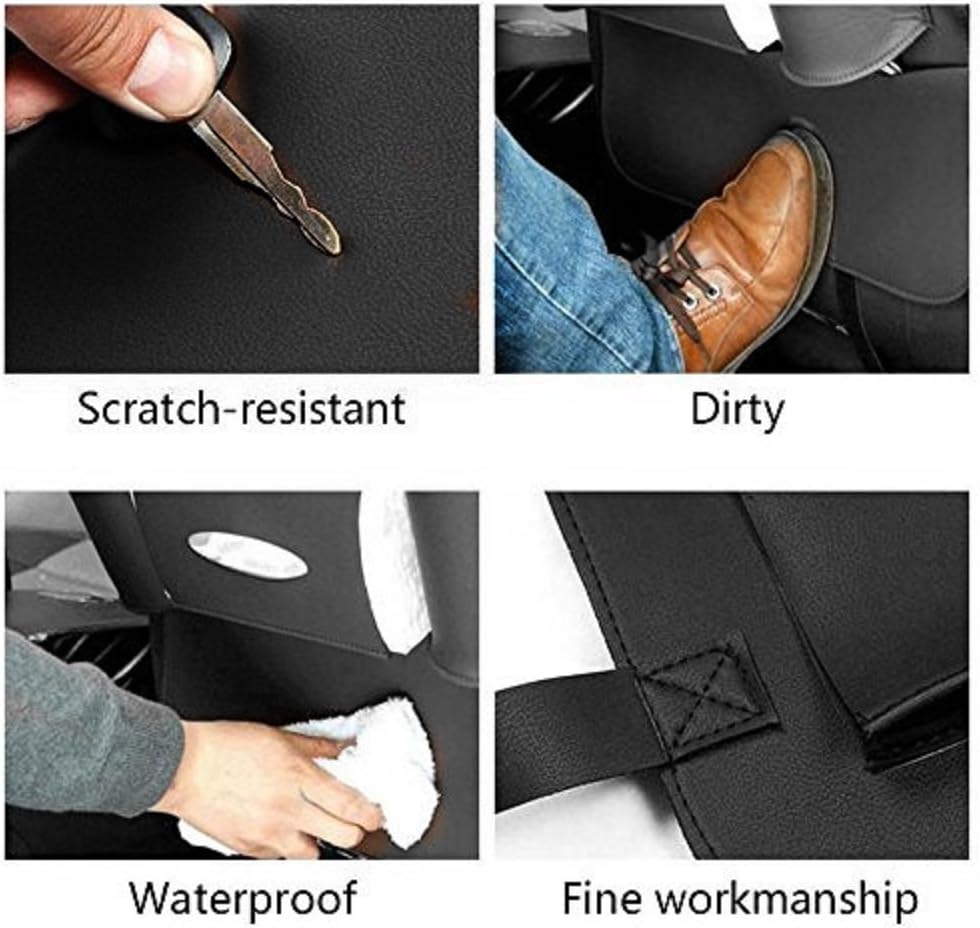 Scratch-resistant

Dirty

Waterproof

Fine workmanship