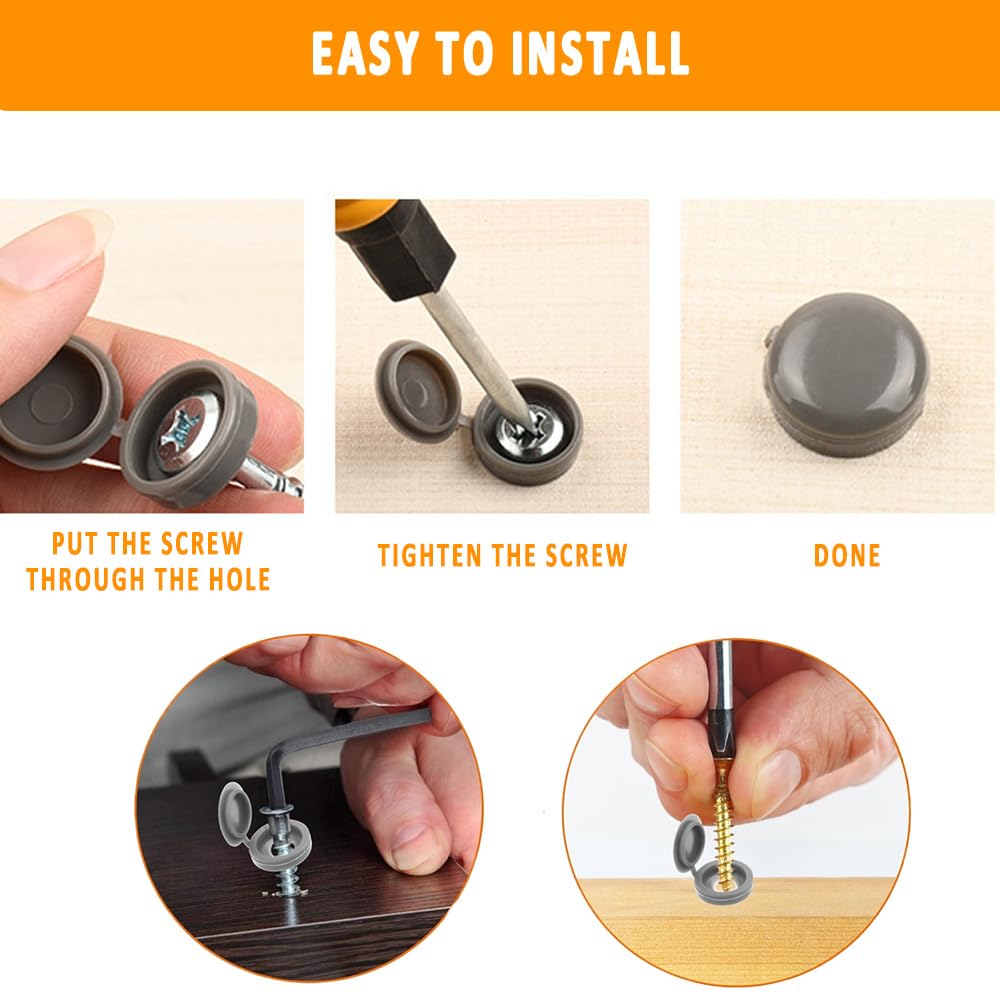 EASY TO INSTALL

PUT THE SCREW THROUGH THE HOLE

TIGHTEN THE SCREW

DONE