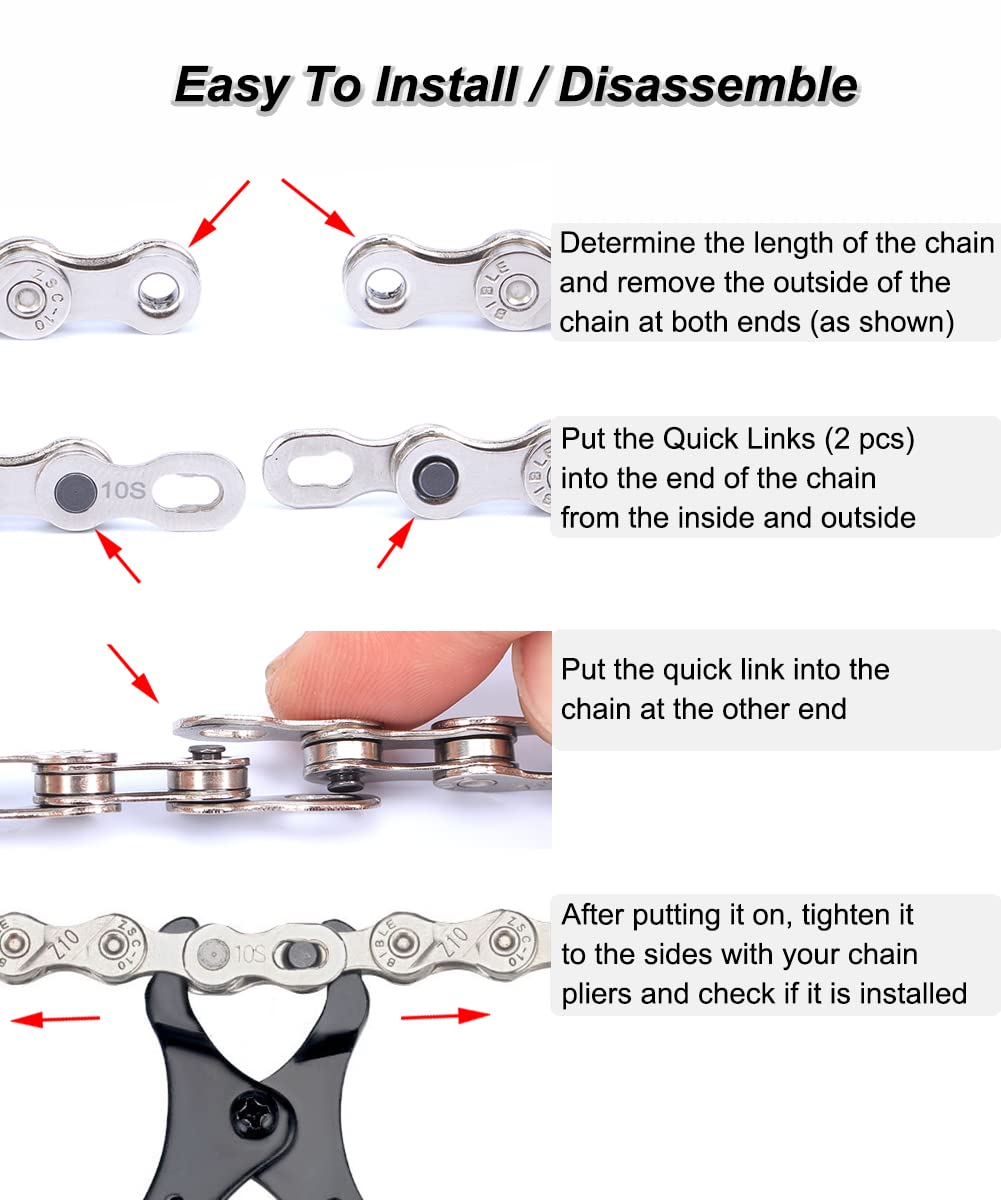 Easy To Install / Disassemble

ZSC-10

BIBLE

Determine the length of the chain and remove the outside of the chain at both ends (as shown)

10S

BIBLE

Put the Quick Links (2 pcs) into the end of the chain from the inside and outside

Put the quick link into the chain at the other end

Z10

ZSC-10

10S

BIBLE

Z10

ZSC-10

After putting it on, tighten it to the sides with your chain pliers and check if it is installed