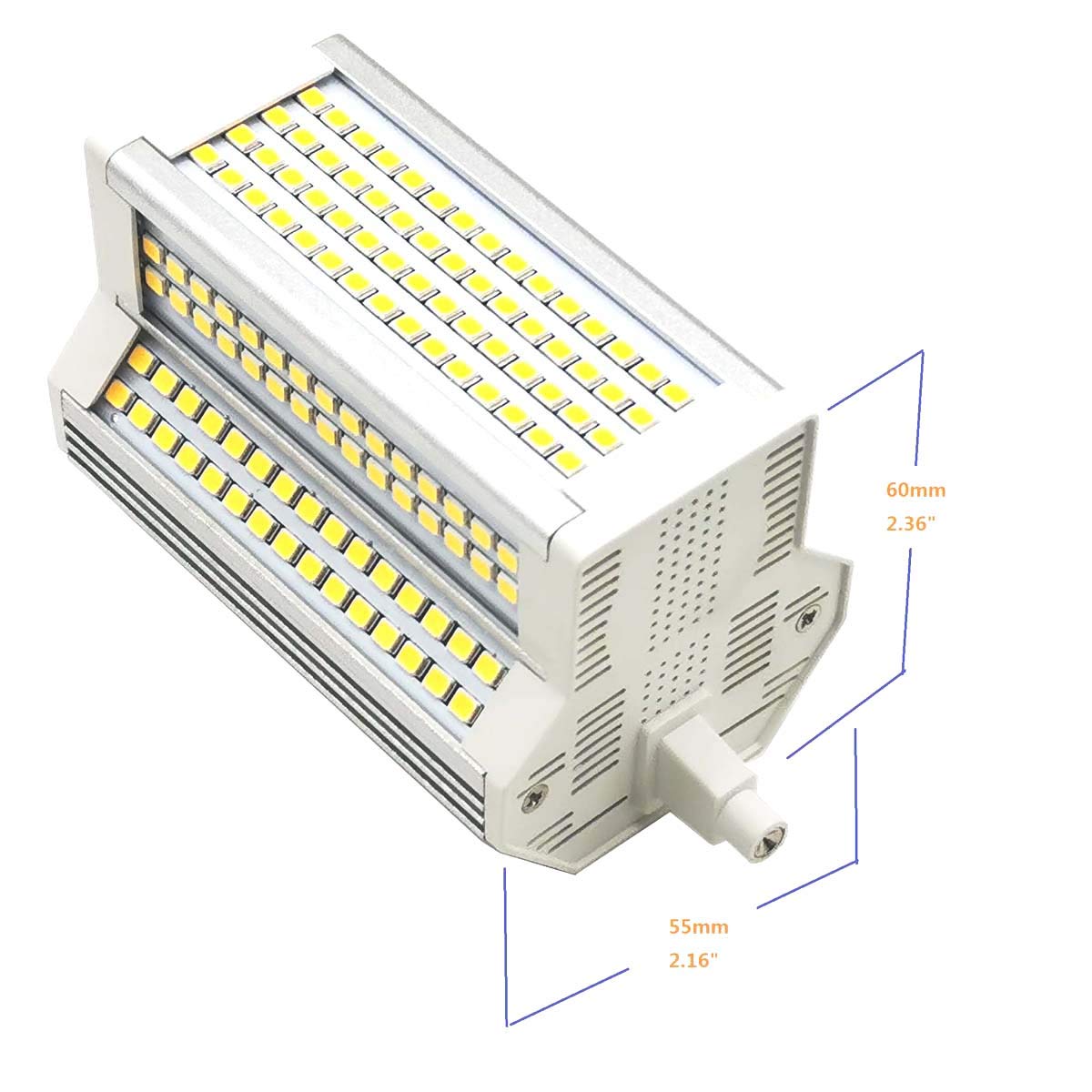 60mm
2.36"

55mm
2.16"