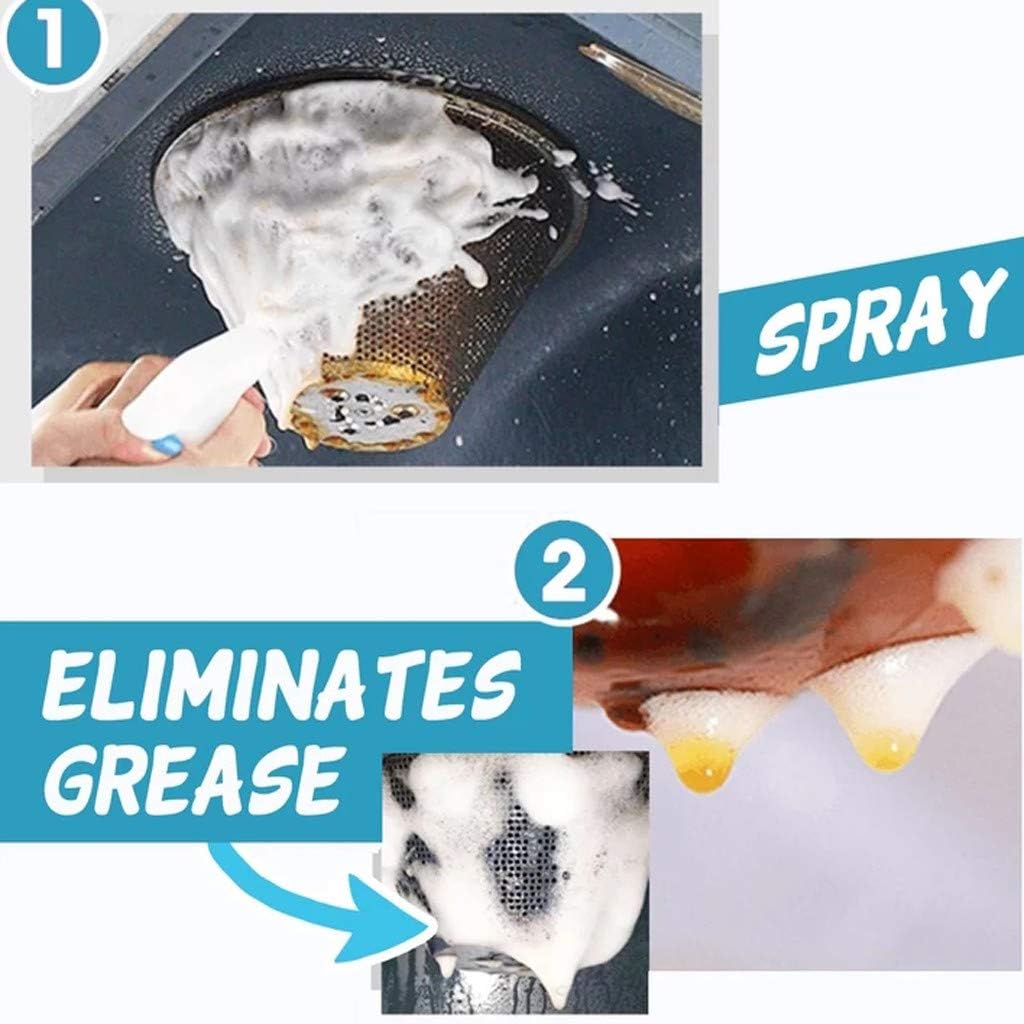 1

SPRAY

2

ELIMINATES GREASE