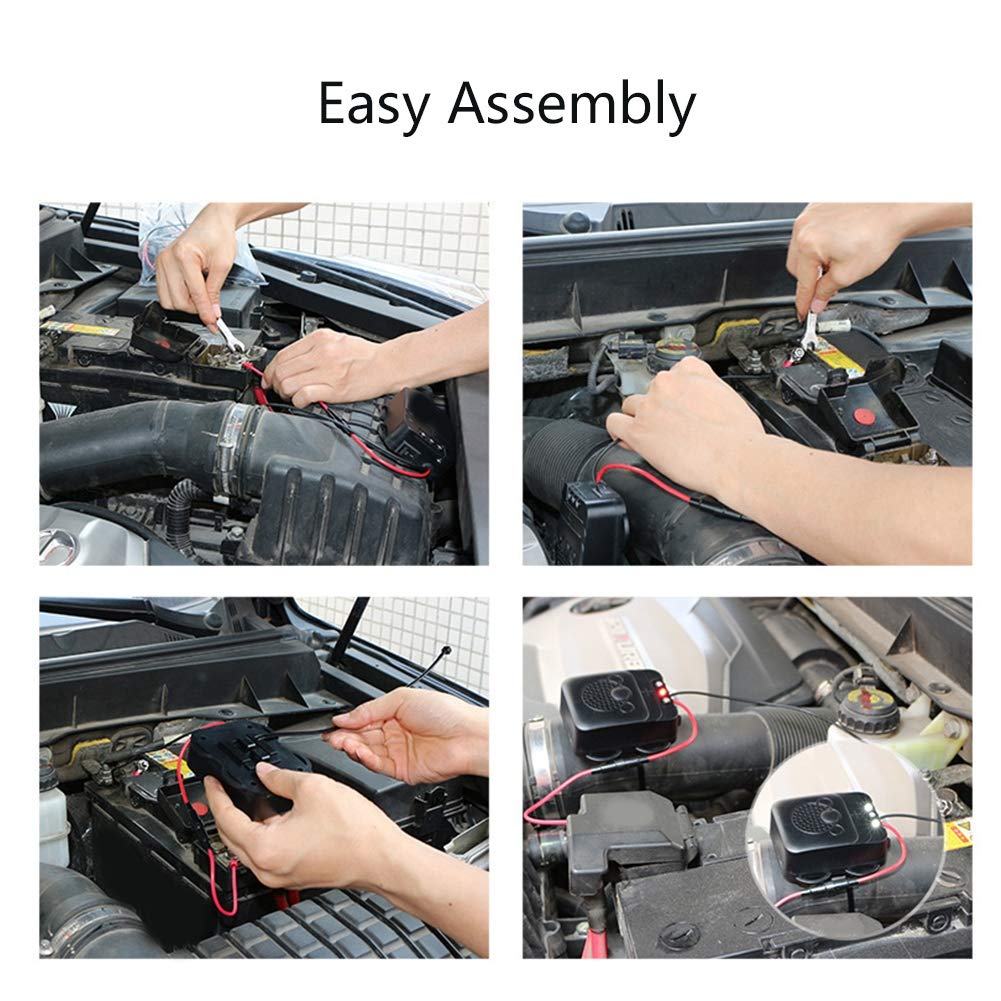 Easy Assembly