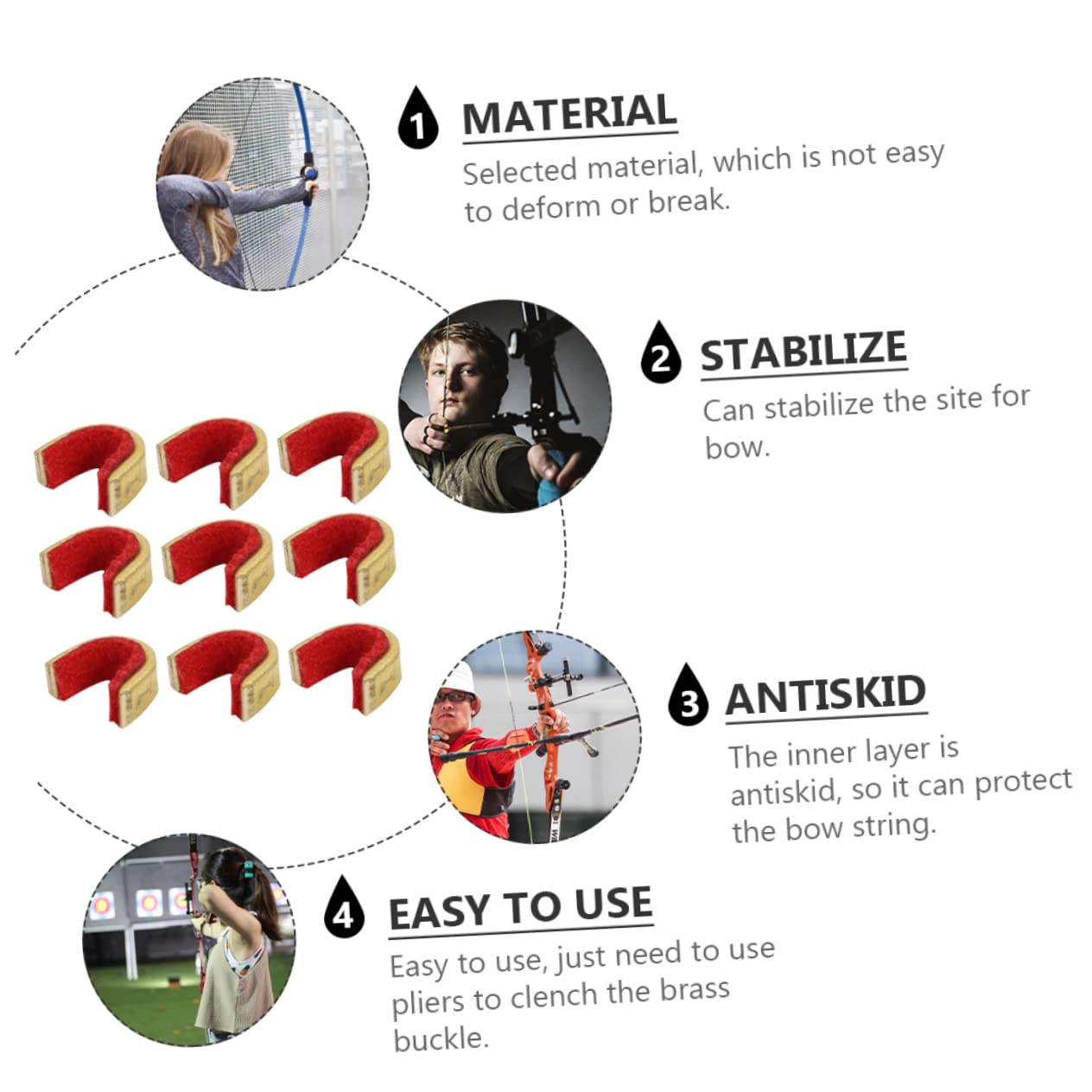 1 MATERIAL

Selected material, which is not easy to deform or break.

2 STABILIZE

Can stabilize the site for bow.

3 ANTISKID

The inner layer is antiskid, so it can protect the bow string.

4 EASY TO USE

Easy to use, just need to use pliers to clench the brass buckle.