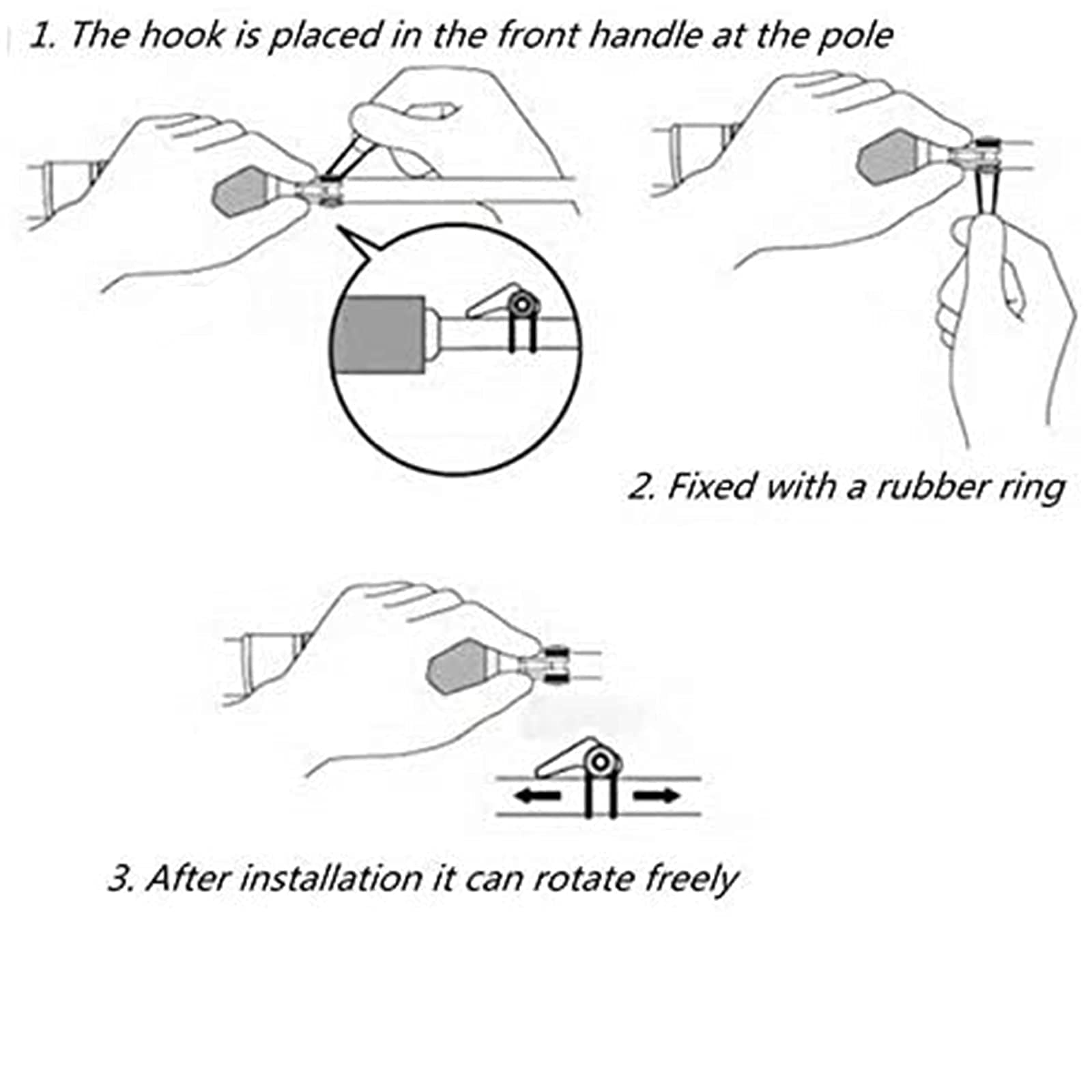 1. The hook is placed in the front handle at the pole

2. Fixed with a rubber ring

3. After installation it can rotate freely