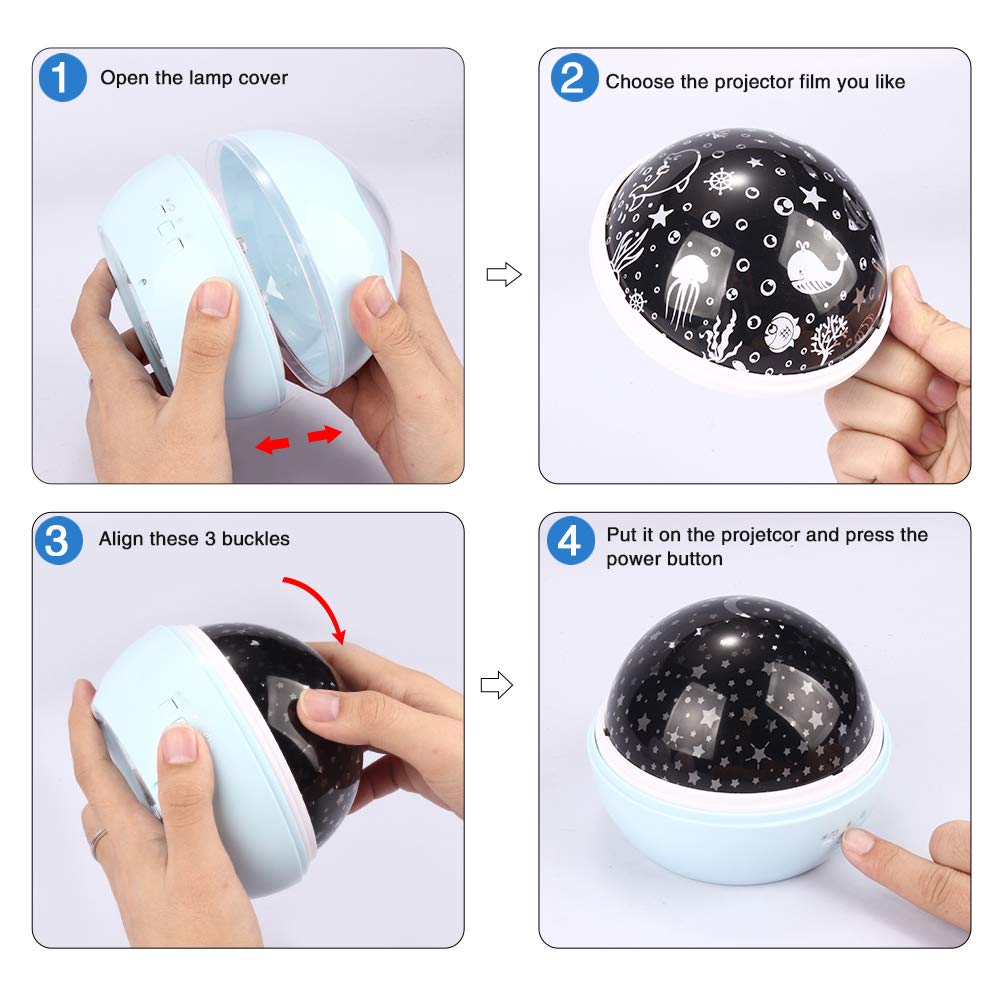 1 Open the lamp cover

2 Choose the projector film you like

3 Align these 3 buckles

4 Put it on the projetcor and press the power button