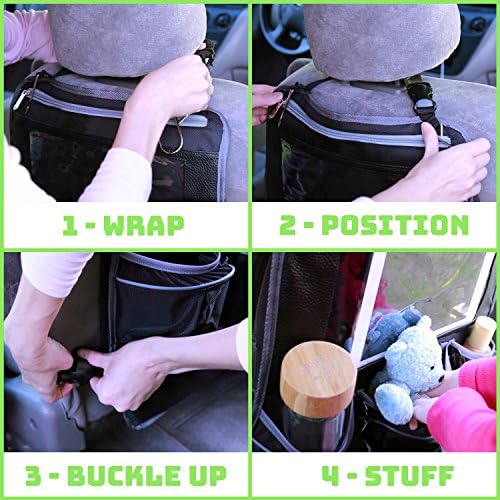 1 - WRAP

2 - POSITION

3 - BUCKLE UP

4 - STUFF