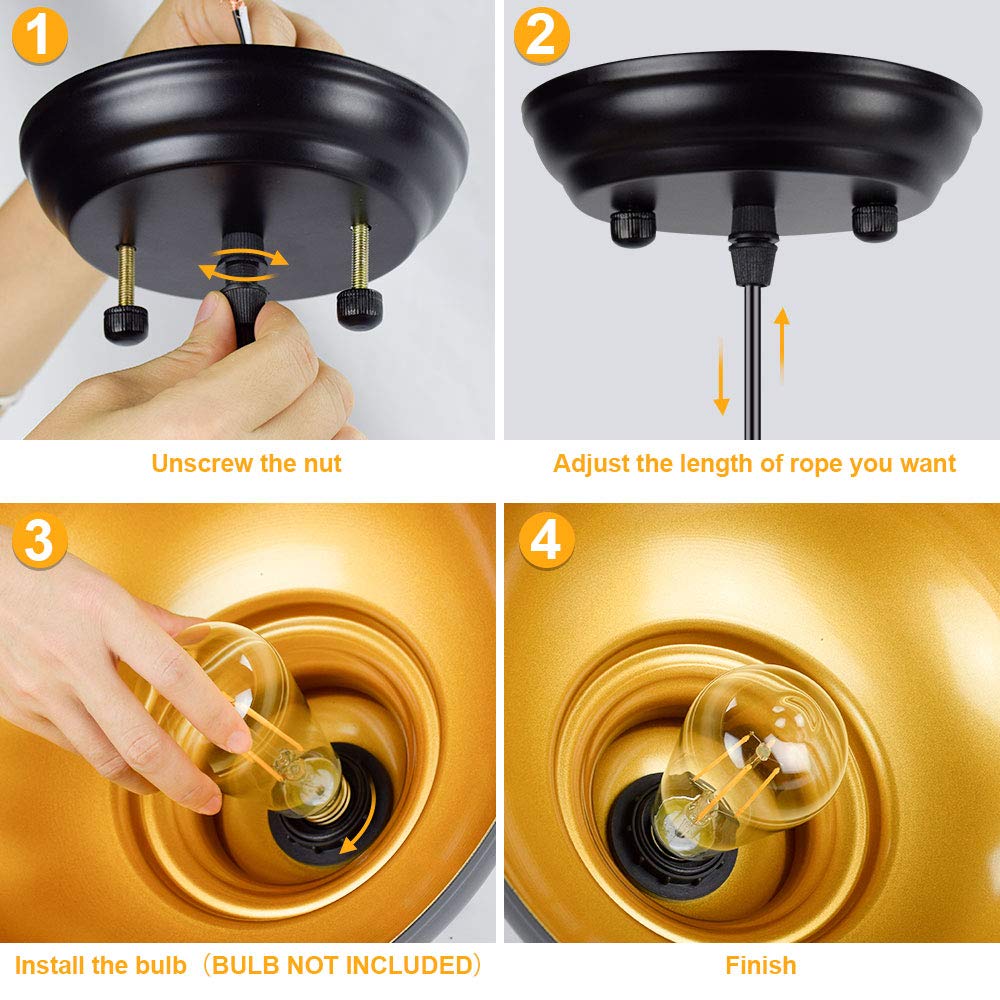 1

Unscrew the nut

2

Adjust the length of rope you want

3

Install the bulb（BULB NOT INCLUDED）

4

Finish