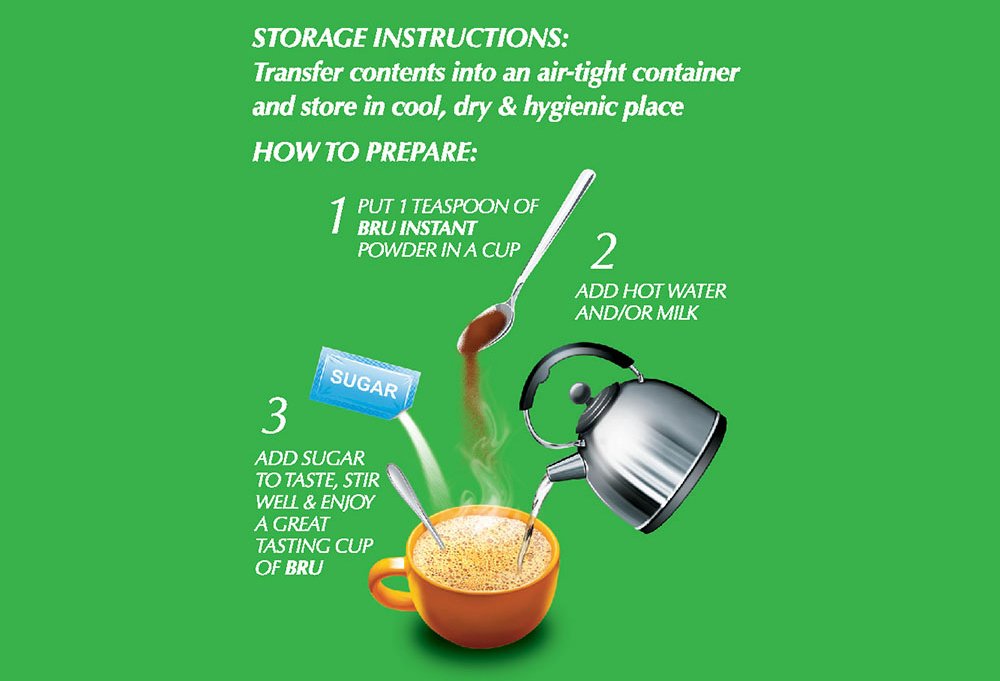 STORAGE INSTRUCTIONS:
Transfer contents into an air-tight container and store in cool, dry & hygienic place

HOW TO PREPARE:

1 PUT 1 TEASPOON OF BRU INSTANT POWDER IN A CUP

2 ADD HOT WATER AND/OR MILK

SUGAR

3 ADD SUGAR TO TASTE, STIR WELL & ENJOY A GREAT TASTING CUP OF BRU