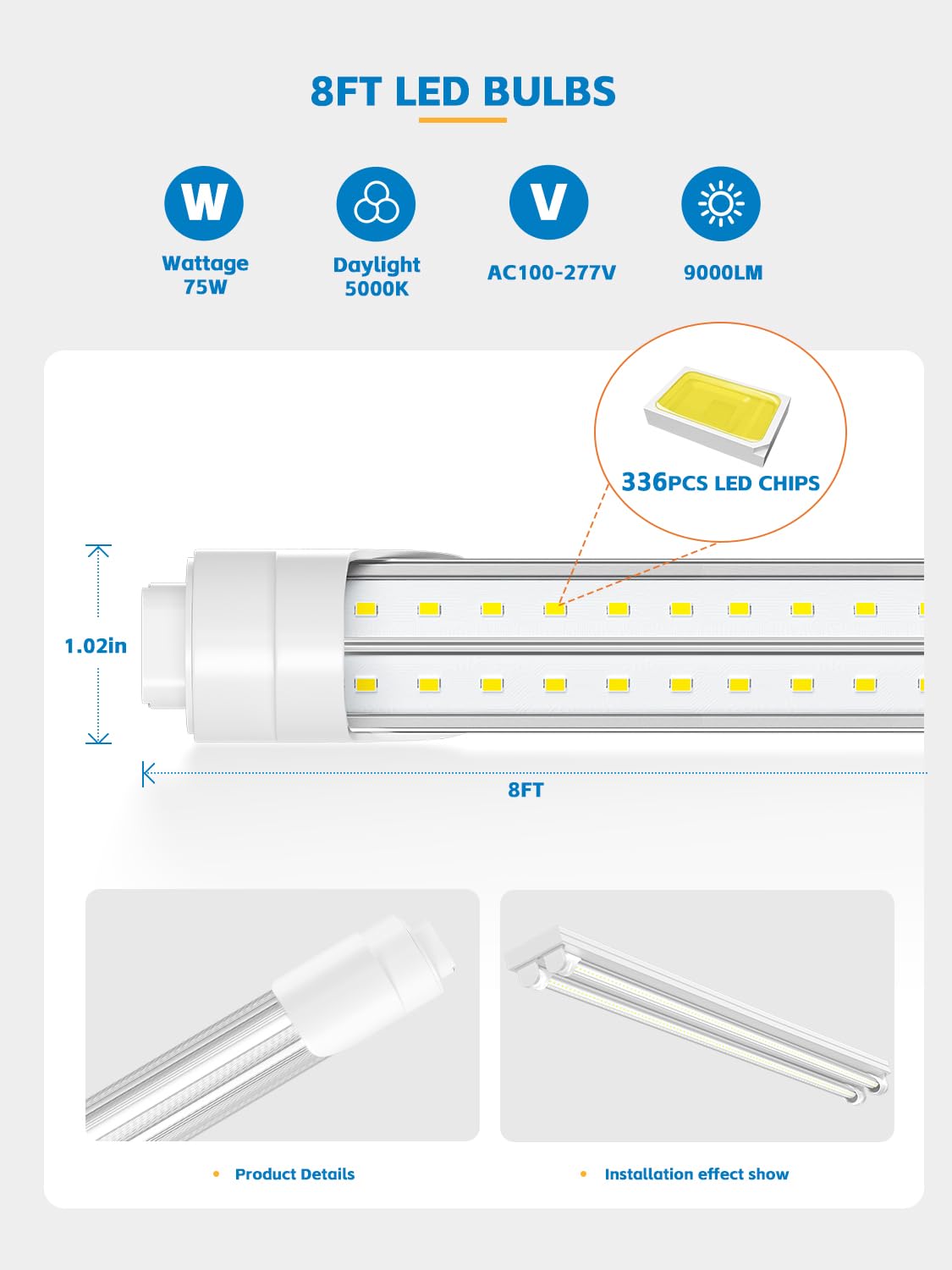 8FT LED BULBS

W
Wattage
75W

Daylight
5000K

V
AC100-277V

9000LM

336PCS LED CHIPS

1.02in

8FT

• Product Details

• Installation effect show