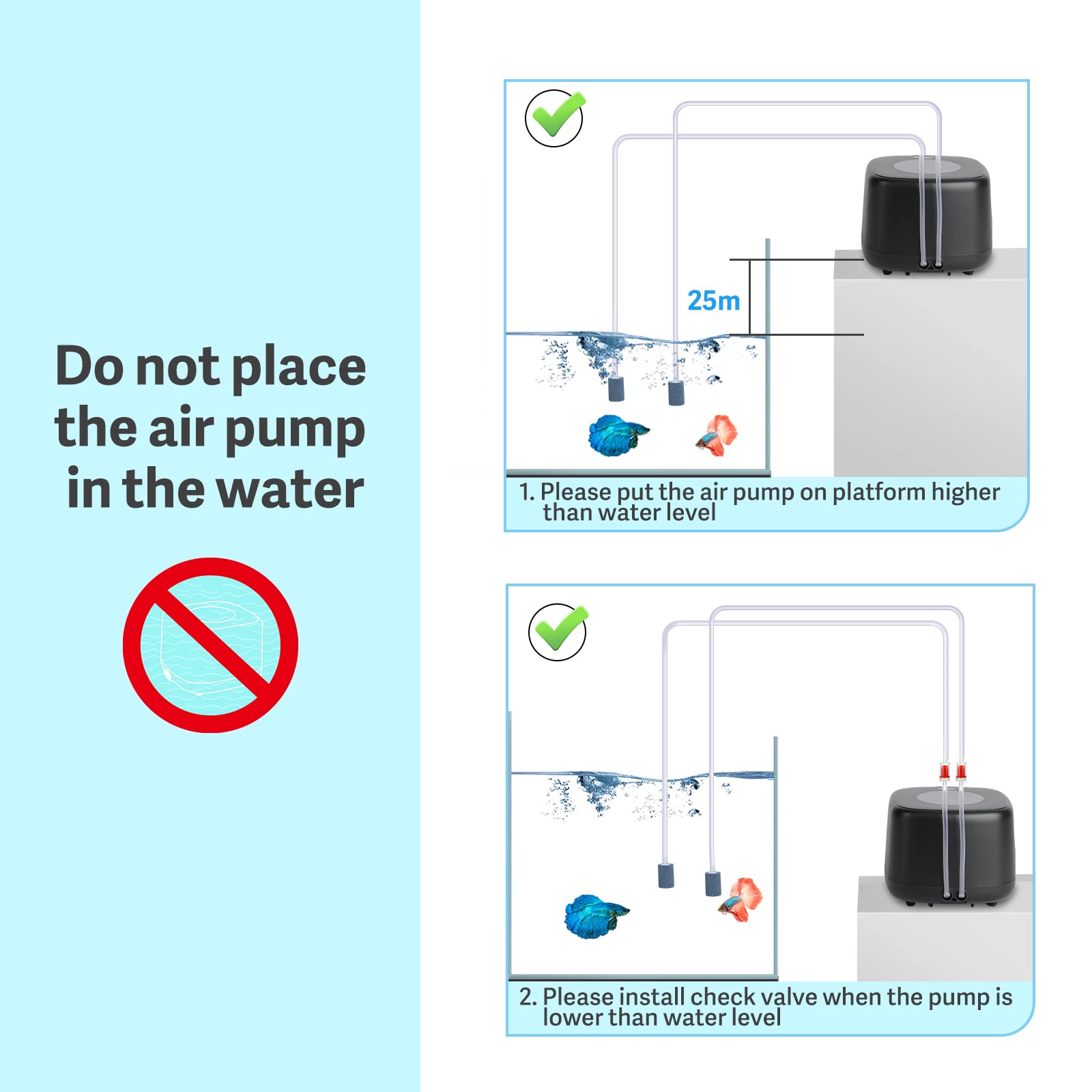 Do not place the air pump in the water

25m

1. Please put the air pump on platform higher than water level

2. Please install check valve when the pump is lower than water level