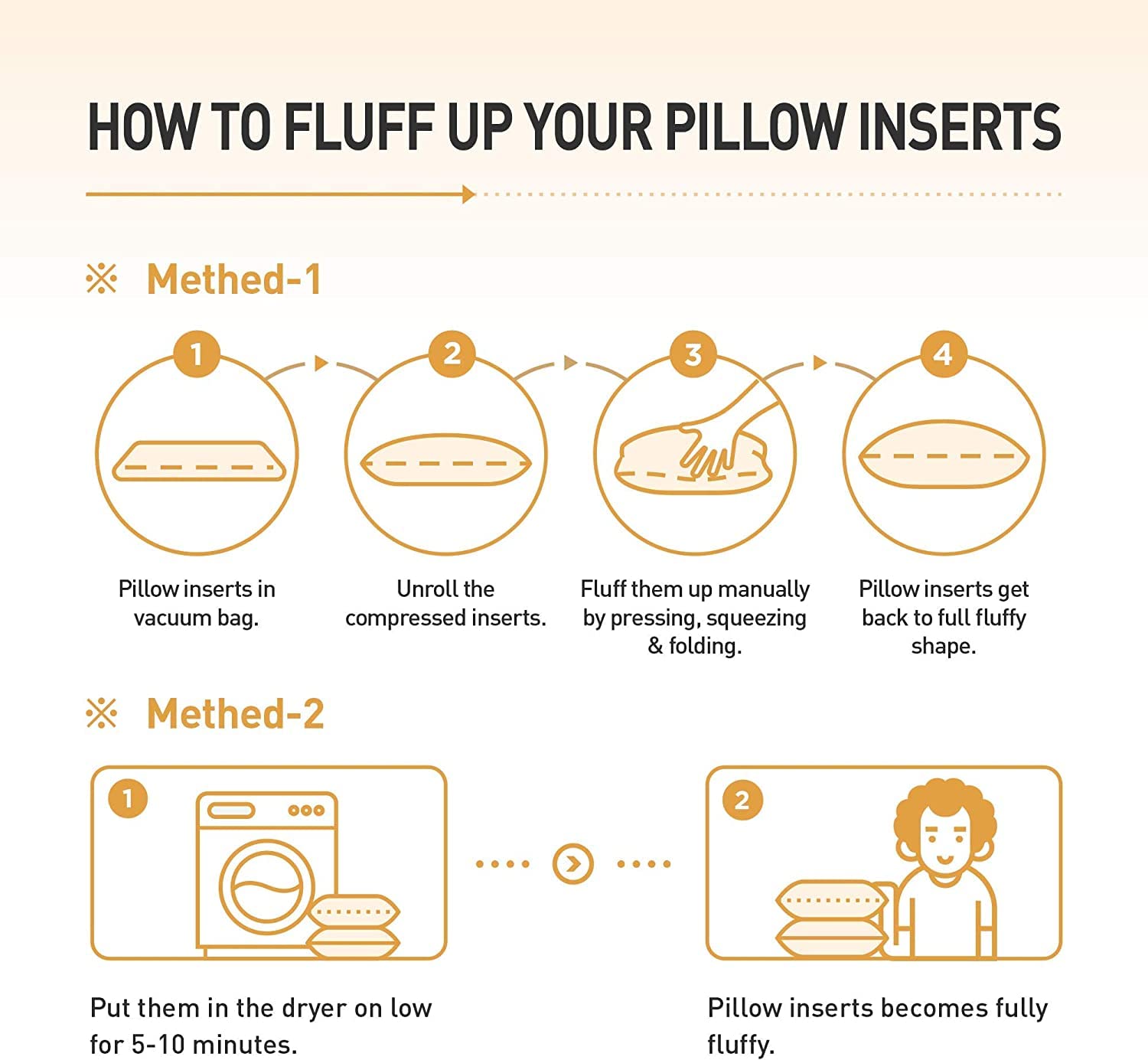 HOW TO FLUFF UP YOUR PILLOW INSERTS

※ Methed-1

1

Pillow inserts in vacuum bag.

2

Unroll the compressed inserts.

3

Fluff them up manually by pressing, squeezing & folding.

4

Pillow inserts get back to full fluffy shape.

※ Methed-2

1

Put them in the dryer on low for 5-10 minutes.

2

Pillow inserts becomes fully fluffy.