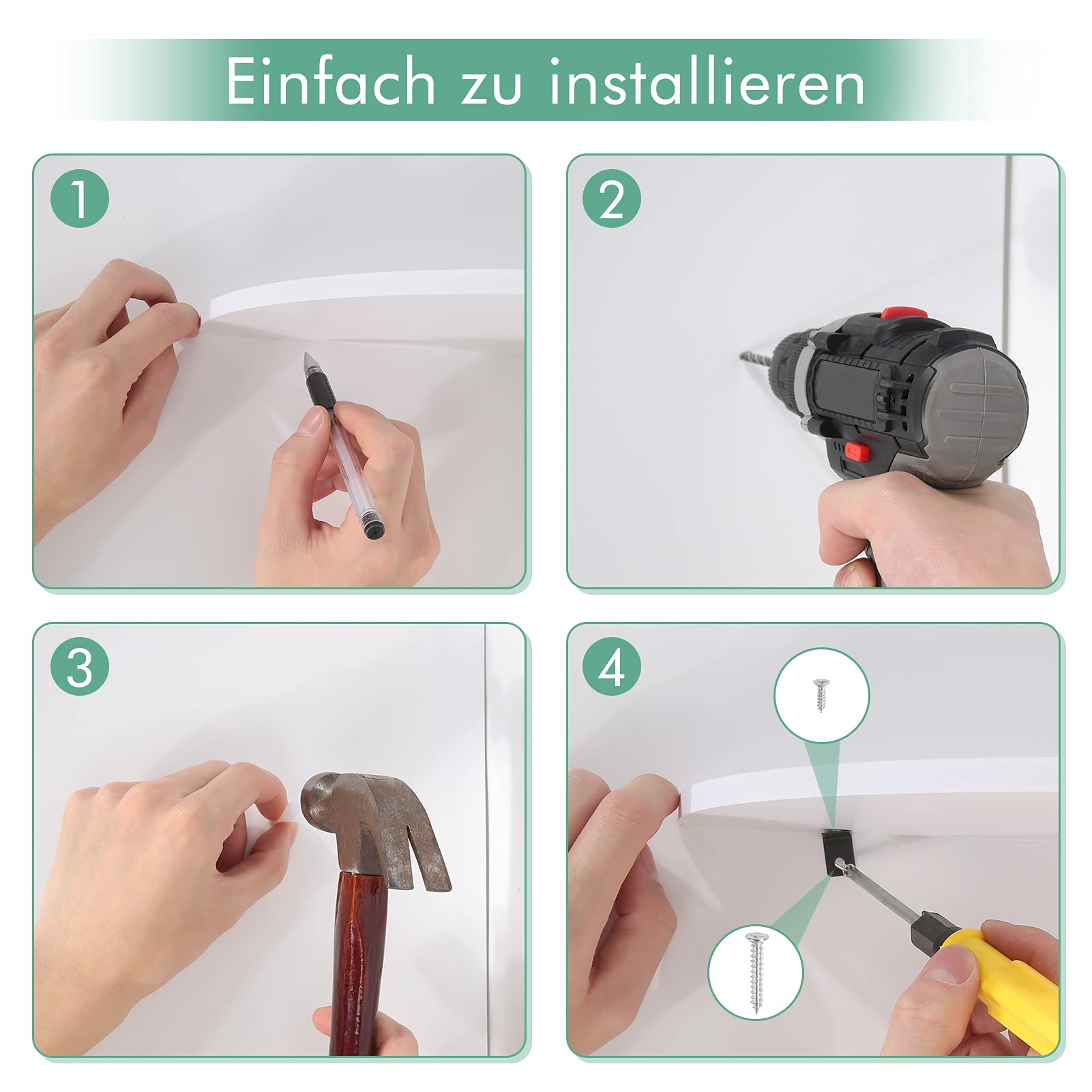 Einfach zu installieren

1

2

3

4