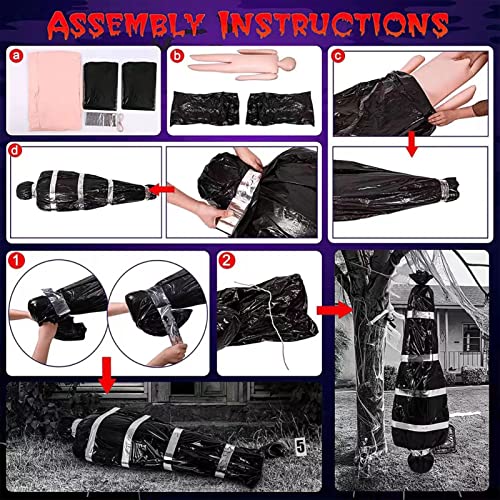 ASSEMBLY INSTRUCTIONS

a

b

c

d

1

2

5