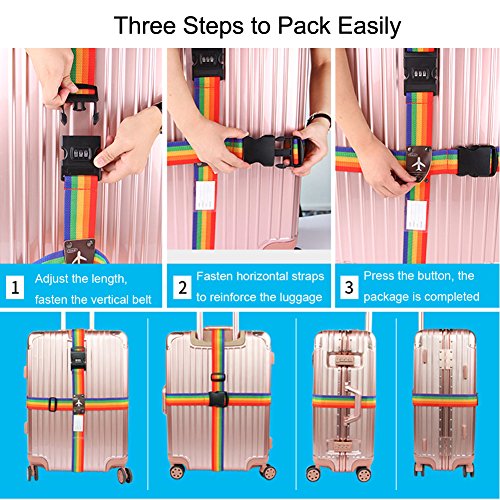 Three Steps to Pack Easily

1 Adjust the length, fasten the vertical belt

2 Fasten horizontal straps to reinforce the luggage

3 Press the button, the package is completed