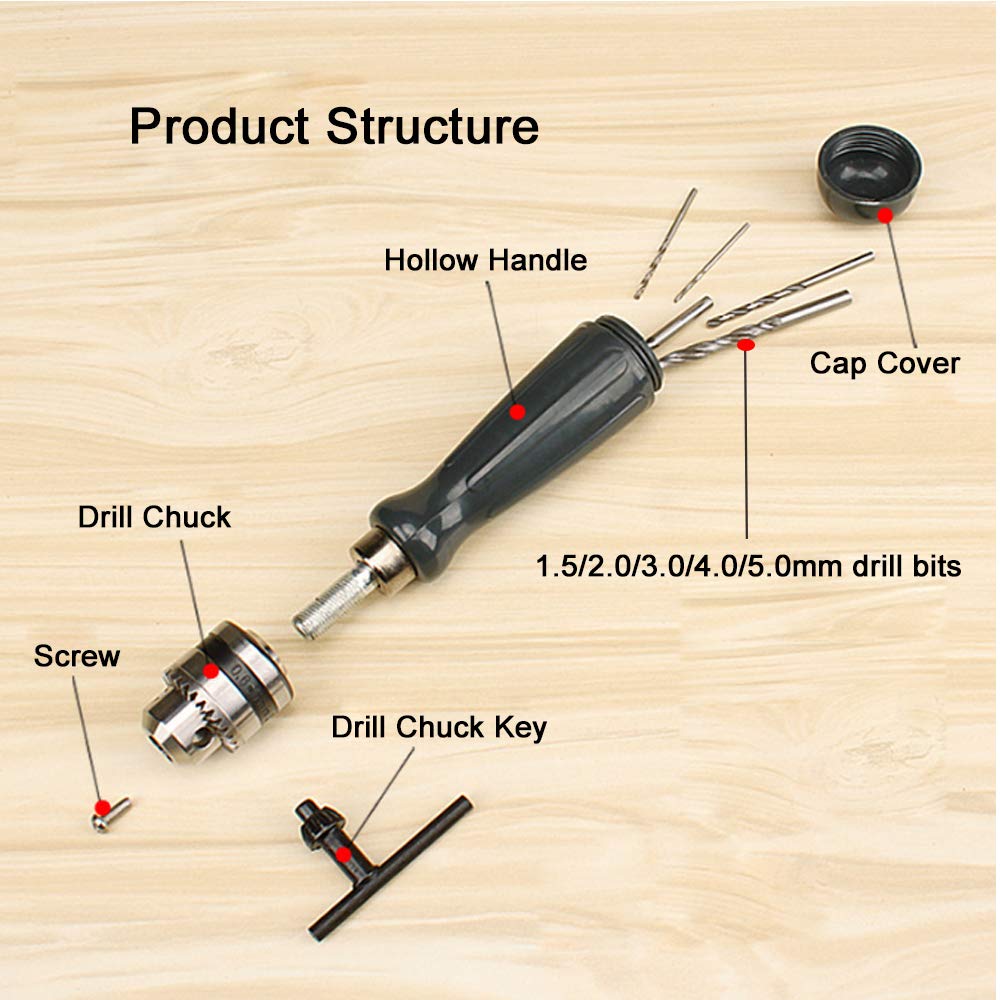 Product Structure

Hollow Handle

Cap Cover

Drill Chuck

1.5/2.0/3.0/4.0/5.0mm drill bits

Screw

Drill Chuck Key