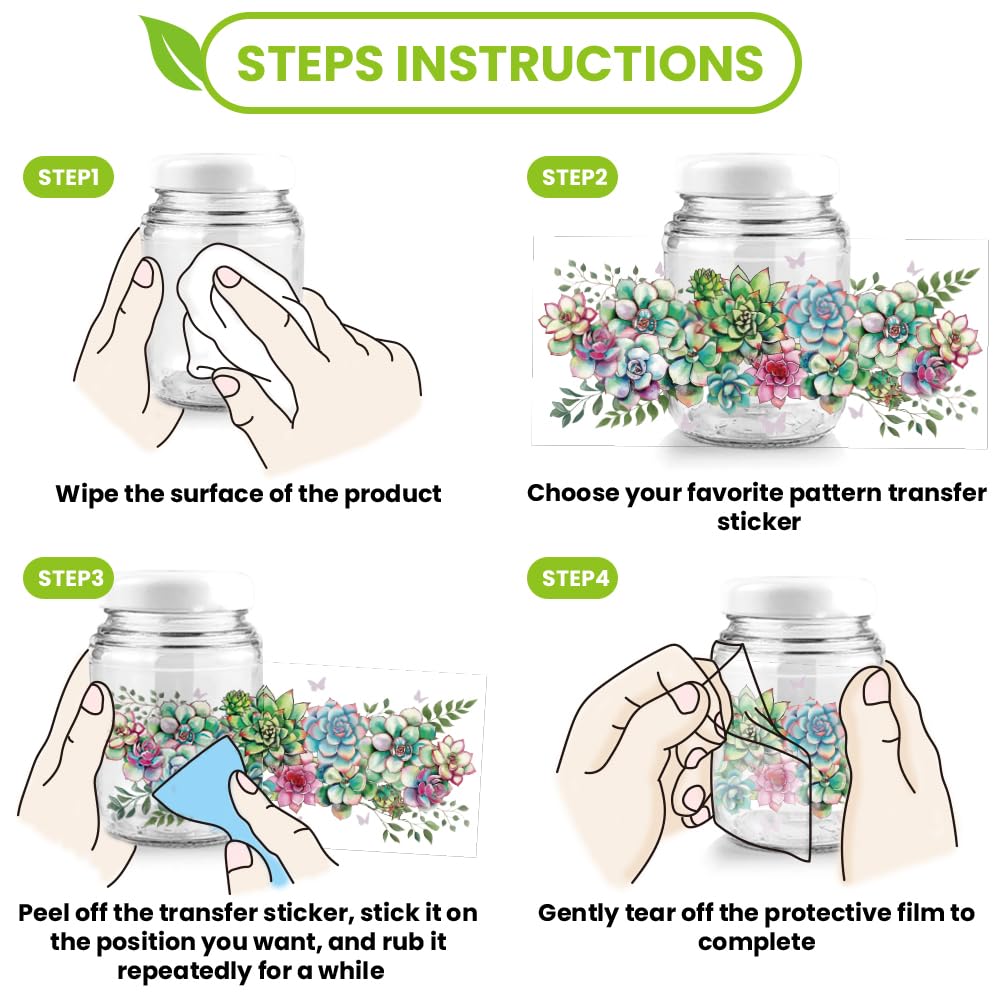 STEPS INSTRUCTIONS

STEP1

Wipe the surface of the product

STEP2

Choose your favorite pattern transfer sticker

STEP3

Peel off the transfer sticker, stick it on the position you want, and rub it repeatedly for a while

STEP4

Gently tear off the protective film to complete