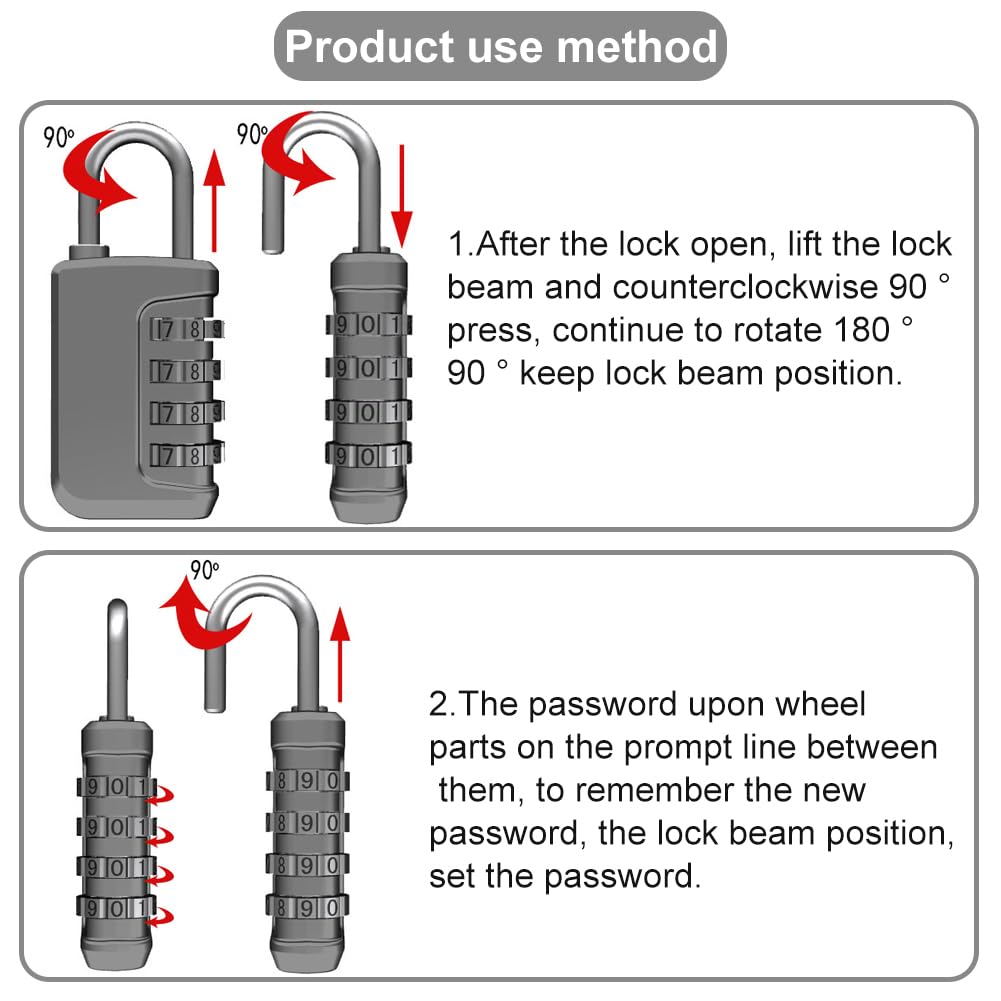 Product use method

90°

90°

7 8

7 8

7 8

7 8

9 0 1

9 0 1

9 0 1

9 0 1

1.After the lock open, lift the lock beam and counterclockwise 90 ° press, continue to rotate 180 ° 90 ° keep lock beam position.

90°

9 0 1

9 0 1

9 0 1

9 0 1

8 9 0

8 9 0

8 9 0

8 9 0

2.The password upon wheel parts on the prompt line between them, to remember the new password, the lock beam position, set the password.