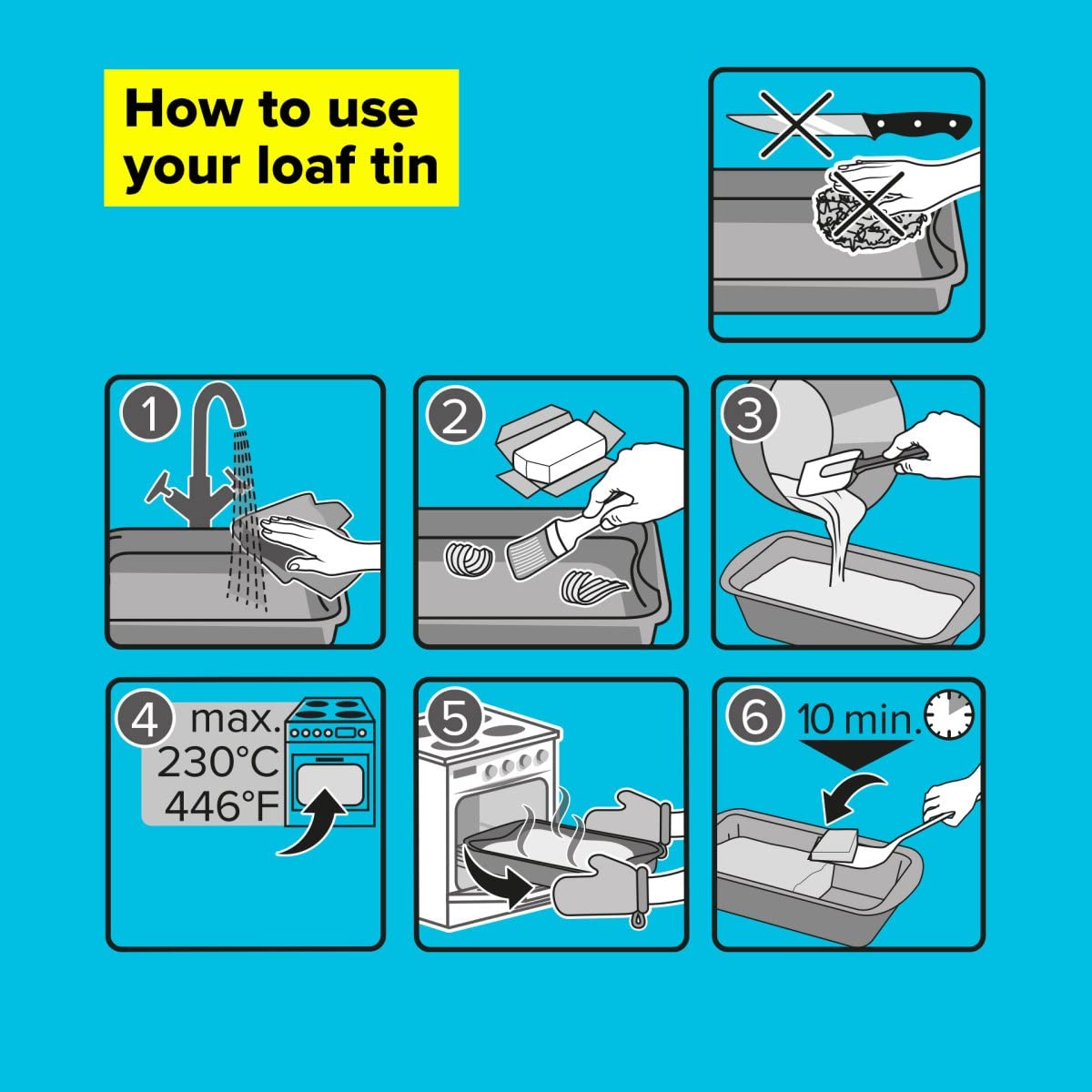 How to use your loaf tin

1

2

3

4 max. 230°C 446°F

5

6 10 min.