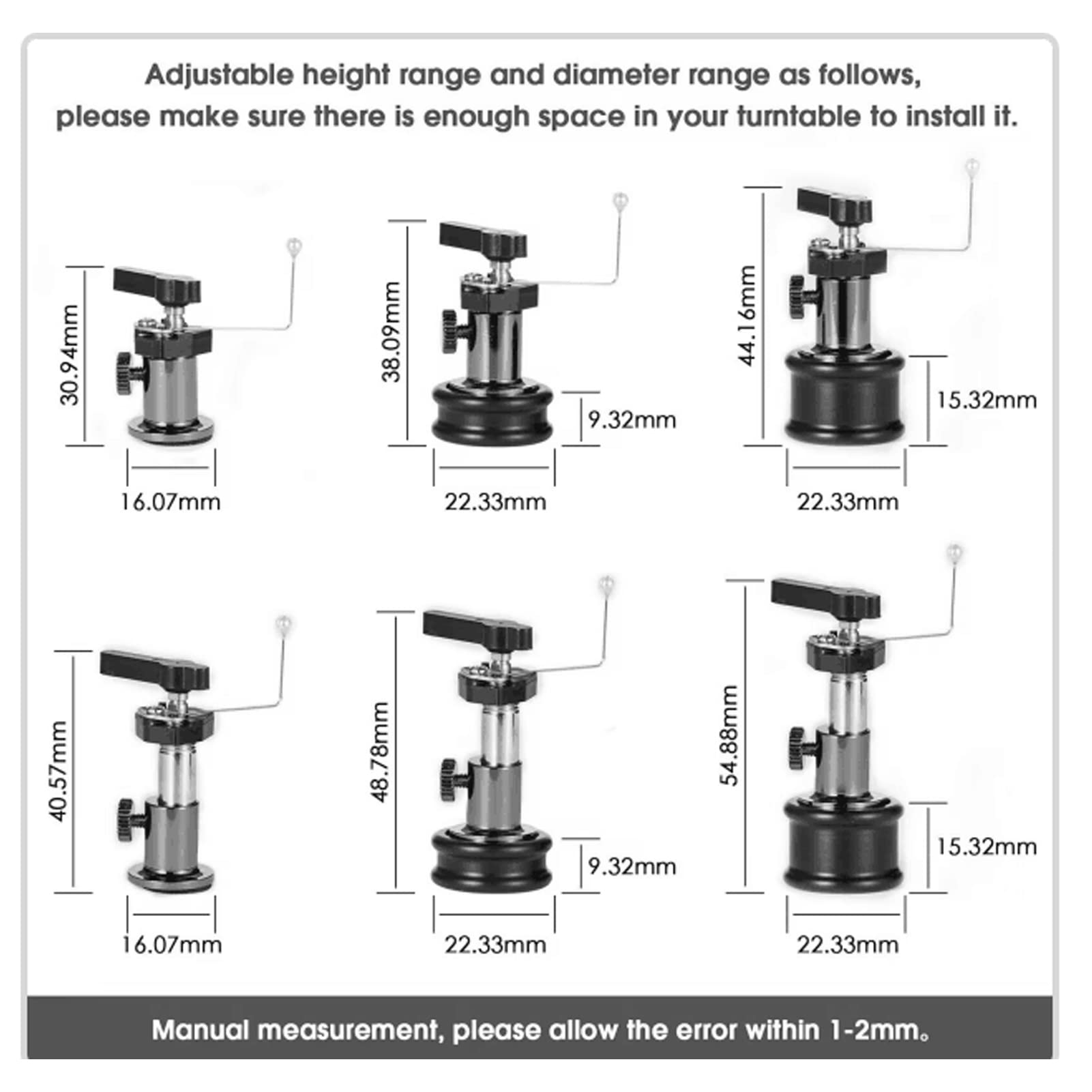 Adjustable height range and diameter range as follows, please make sure there is enough space in your turntable to install it.

30.94mm

16.07mm

38.09mm

9.32mm

22.33mm

44.16mm

15.32mm

22.33mm

40.57mm

16.07mm

48.78mm

9.32mm

22.33mm

54.88mm

15.32mm

22.33mm

Manual measurement, please allow the error within 1-2mm。