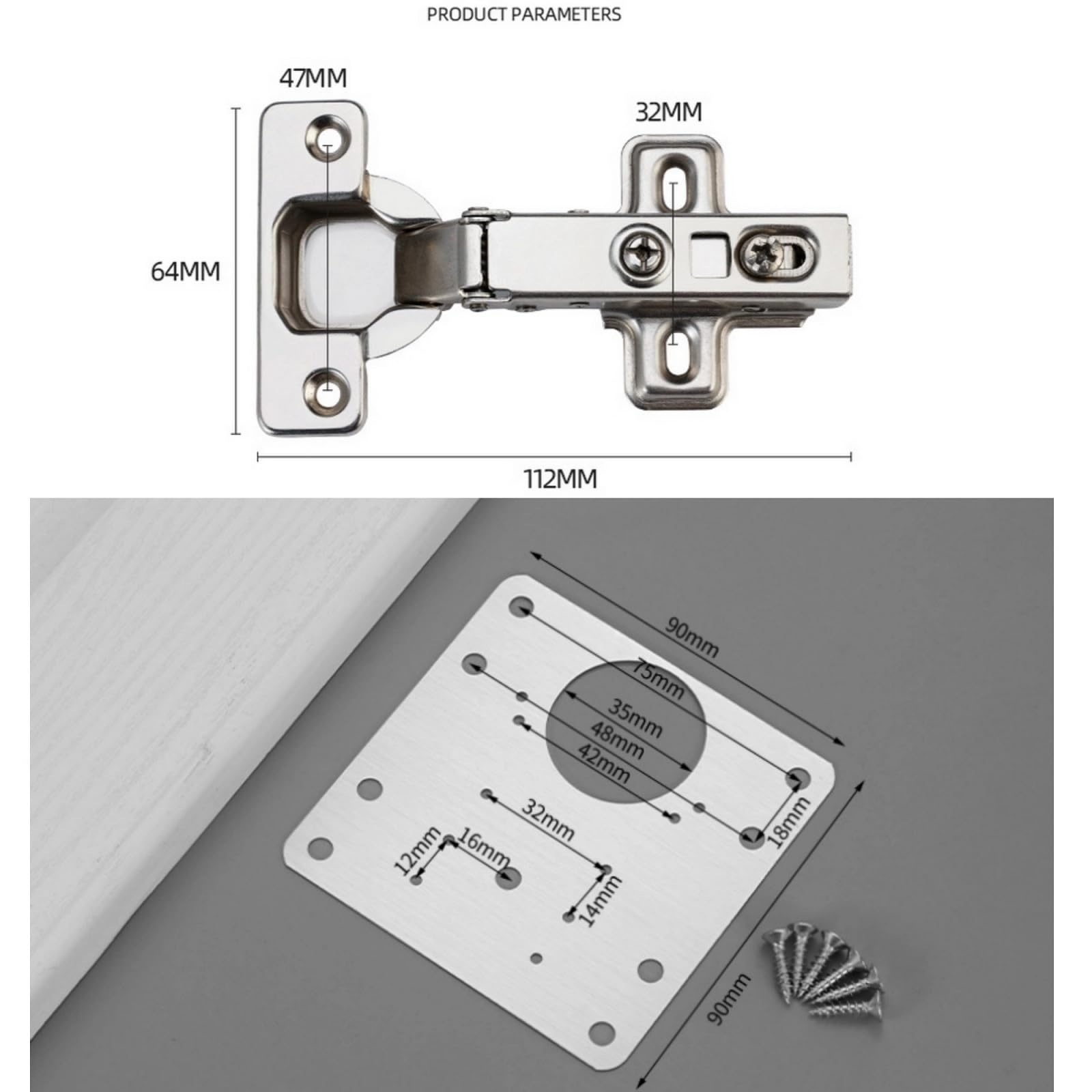 PRODUCT PARAMETERS

47MM

32MM

64MM

112MM

90mm

75mm

35mm

48mm

42mm

32mm

18mm

12mm

16mm

14mm

90mm