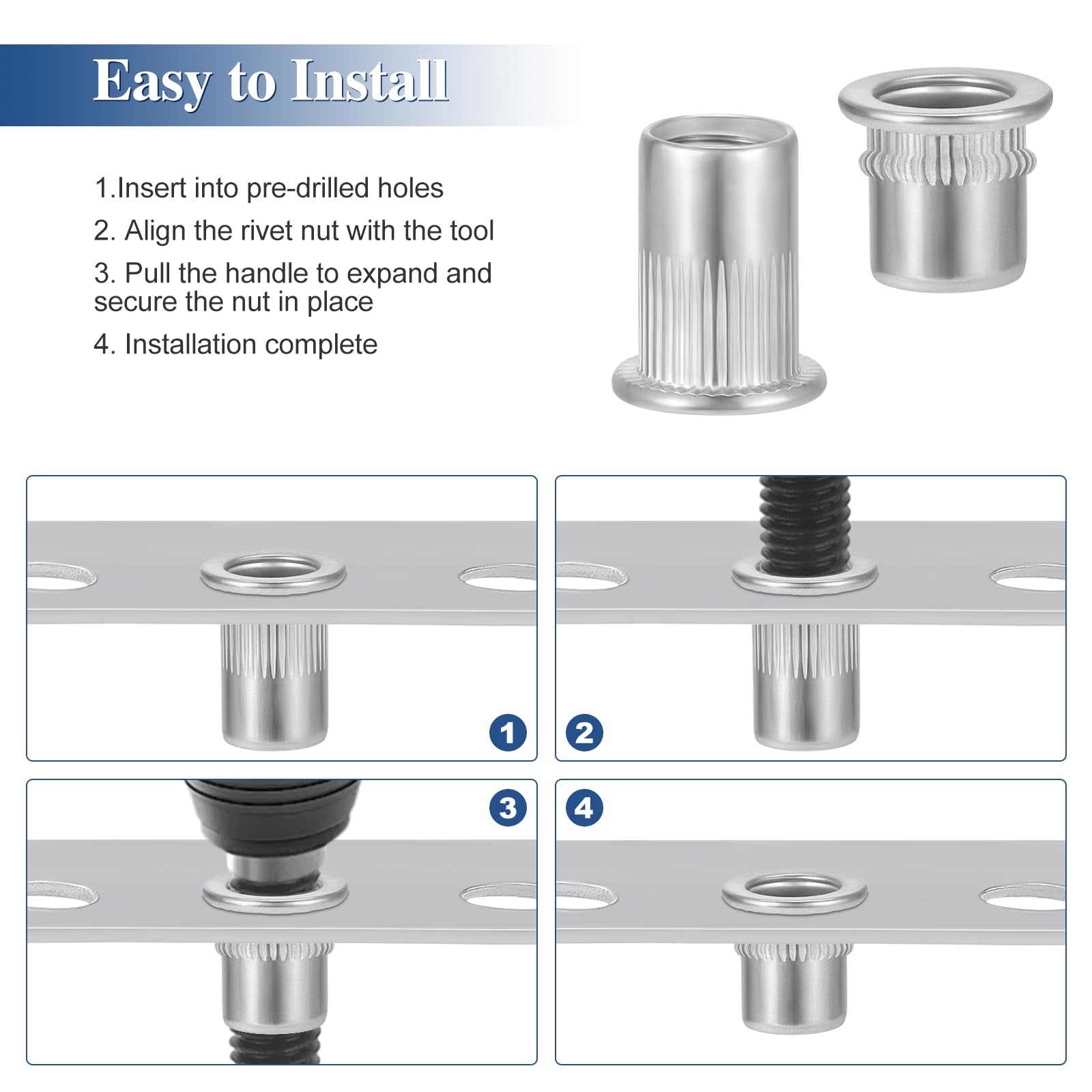 Easy to Install

1.Insert into pre-drilled holes

2. Align the rivet nut with the tool

3. Pull the handle to expand and secure the nut in place

4. Installation complete

1

2

3

4