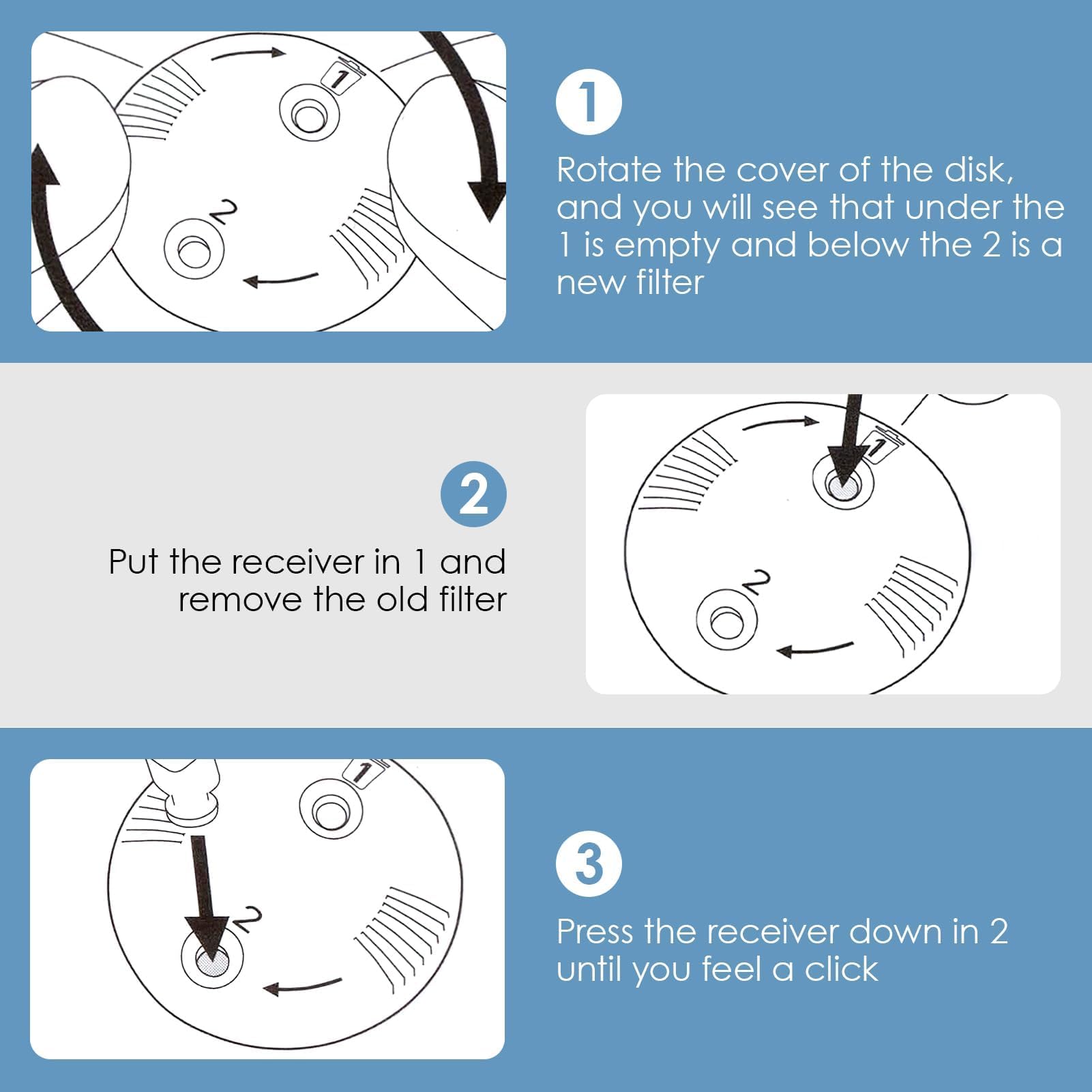 1

2

1

Rotate the cover of the disk, and you will see that under the 1 is empty and below the 2 is a new filter

2

Put the receiver in 1 and remove the old filter

1

2

1

2

3

Press the receiver down in 2 until you feel a click