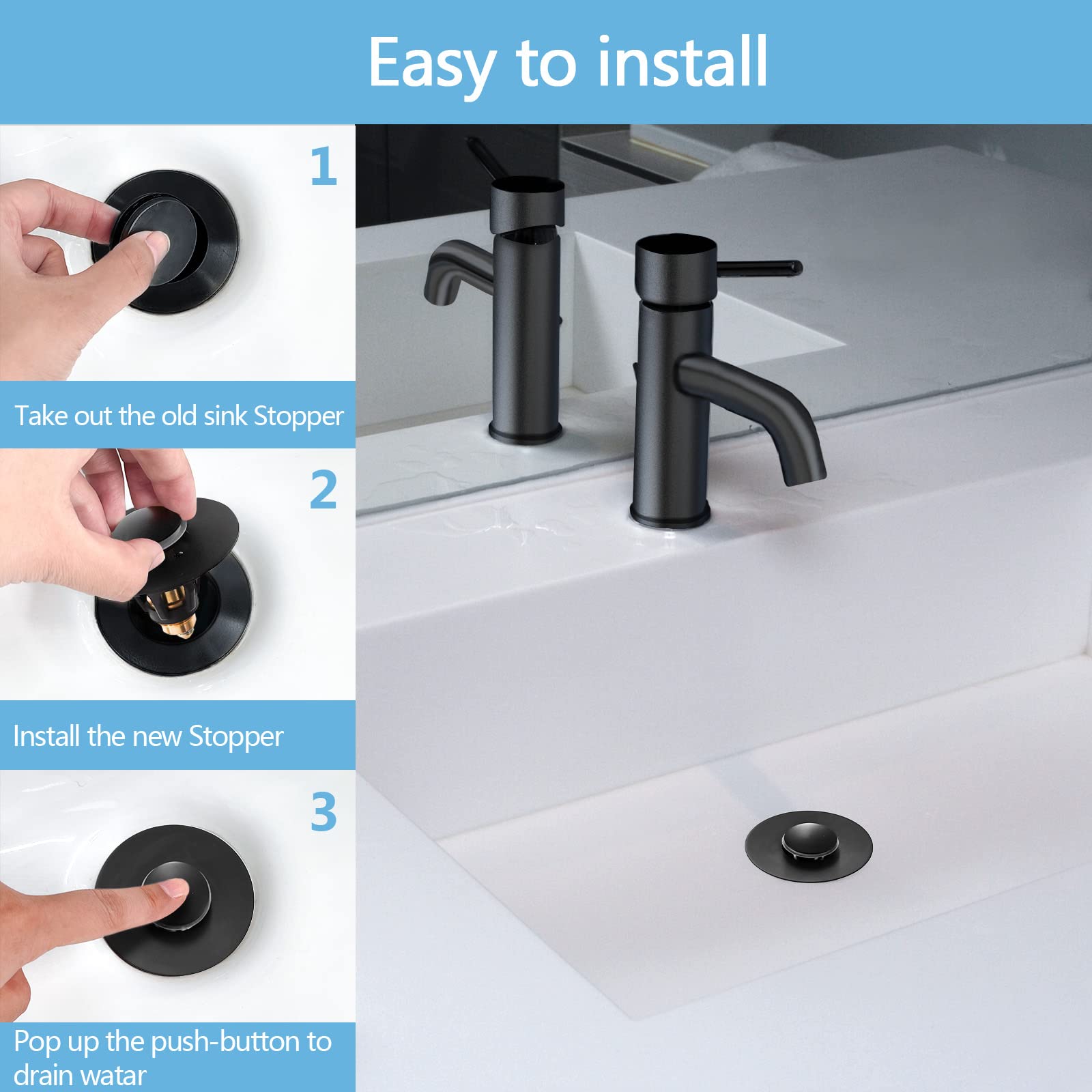 Easy to install

1

Take out the old sink Stopper

2

Install the new Stopper

3

Pop up the push-button to drain watar