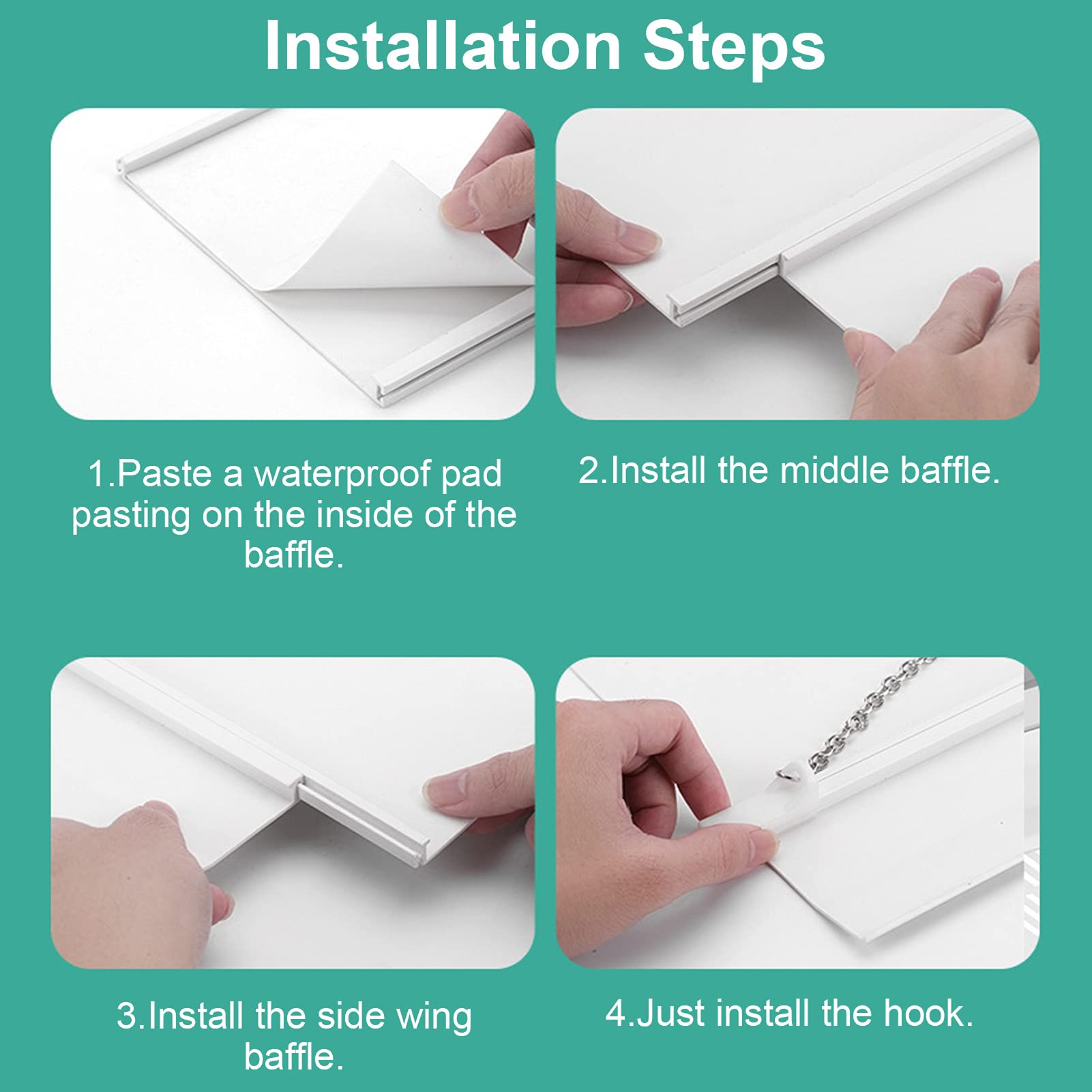 Installation Steps

1.Paste a waterproof pad pasting on the inside of the baffle.

2.Install the middle baffle.

3.Install the side wing baffle.

4.Just install the hook.