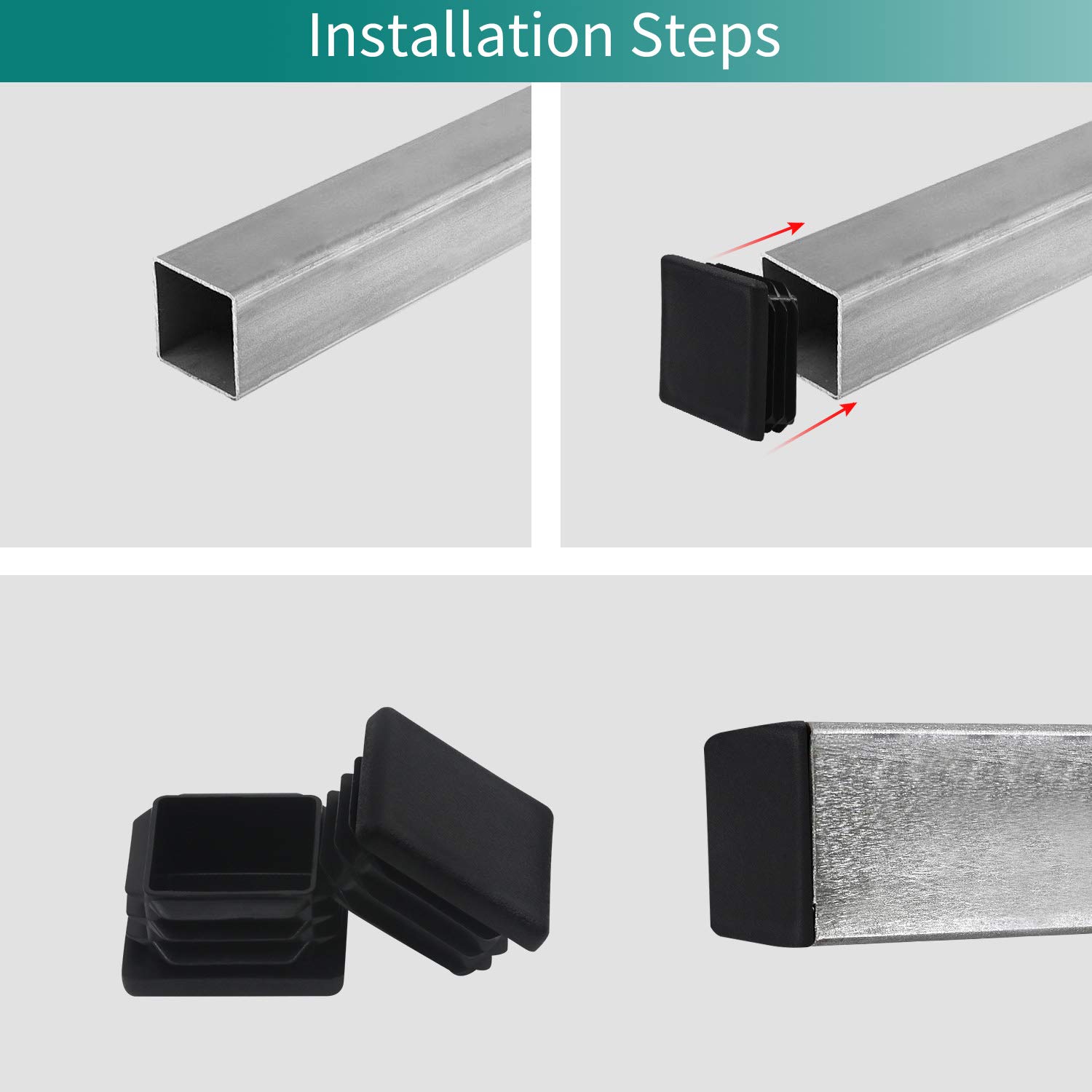 Installation Steps