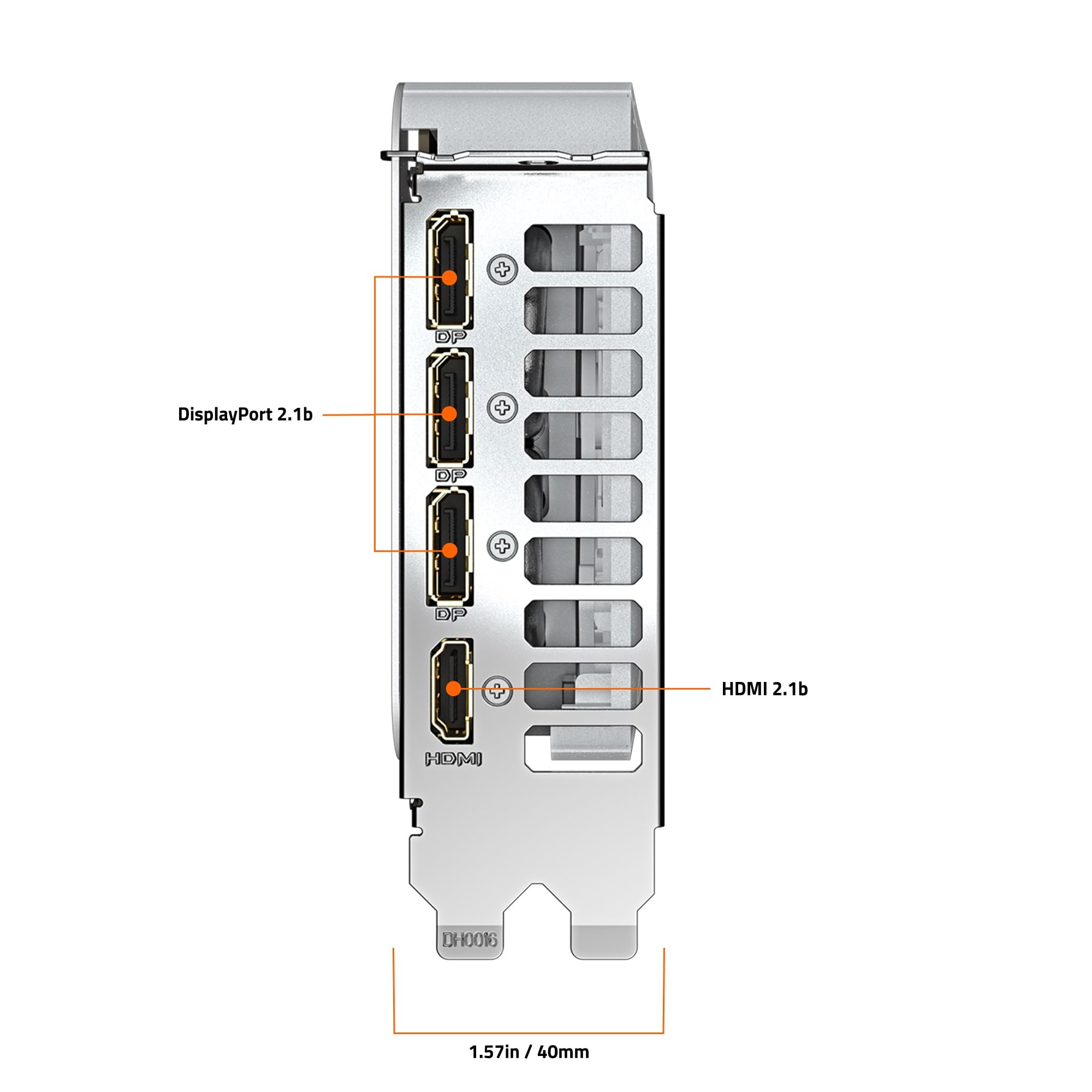 DP

DisplayPort 2.1b

DP

DP

HDMI 2.1b

HDMI

DH0016

1.57in / 40mm