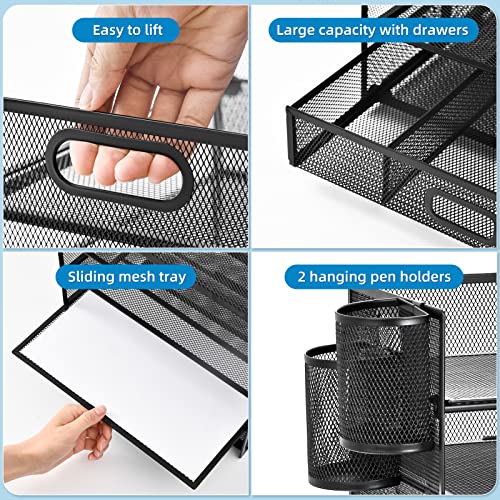 Easy to lift

Large capacity with drawers

Sliding mesh tray

2 hanging pen holders