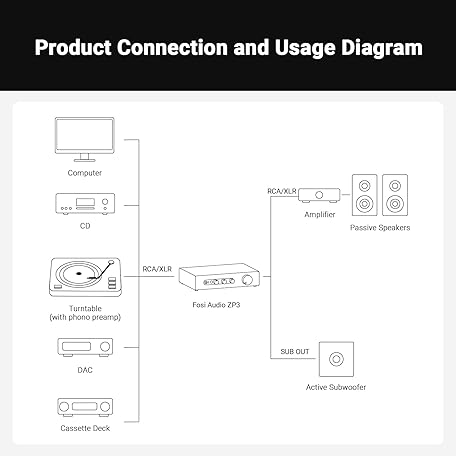 Product Connection and Usage Diagram

Computer

CD

Turntable
(with phono preamp)

DAC

Cassette Deck

RCA/XLR

Fosi Audio ZP3

RCA/XLR

Amplifier

Passive Speakers

SUB OUT

Active Subwoofer