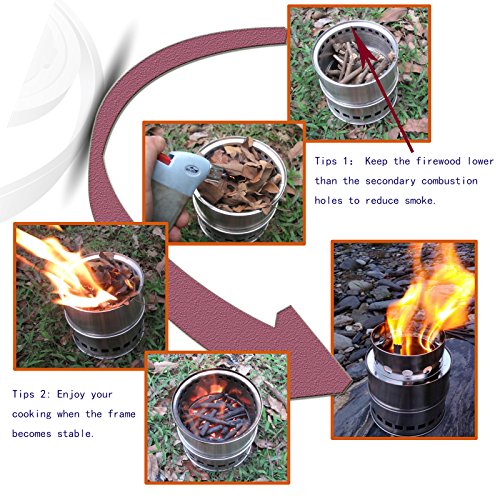 Tips 1: Keep the firewood lower than the secondary combustion holes to reduce smoke.

Tips 2: Enjoy your cooking when the frame becomes stable.