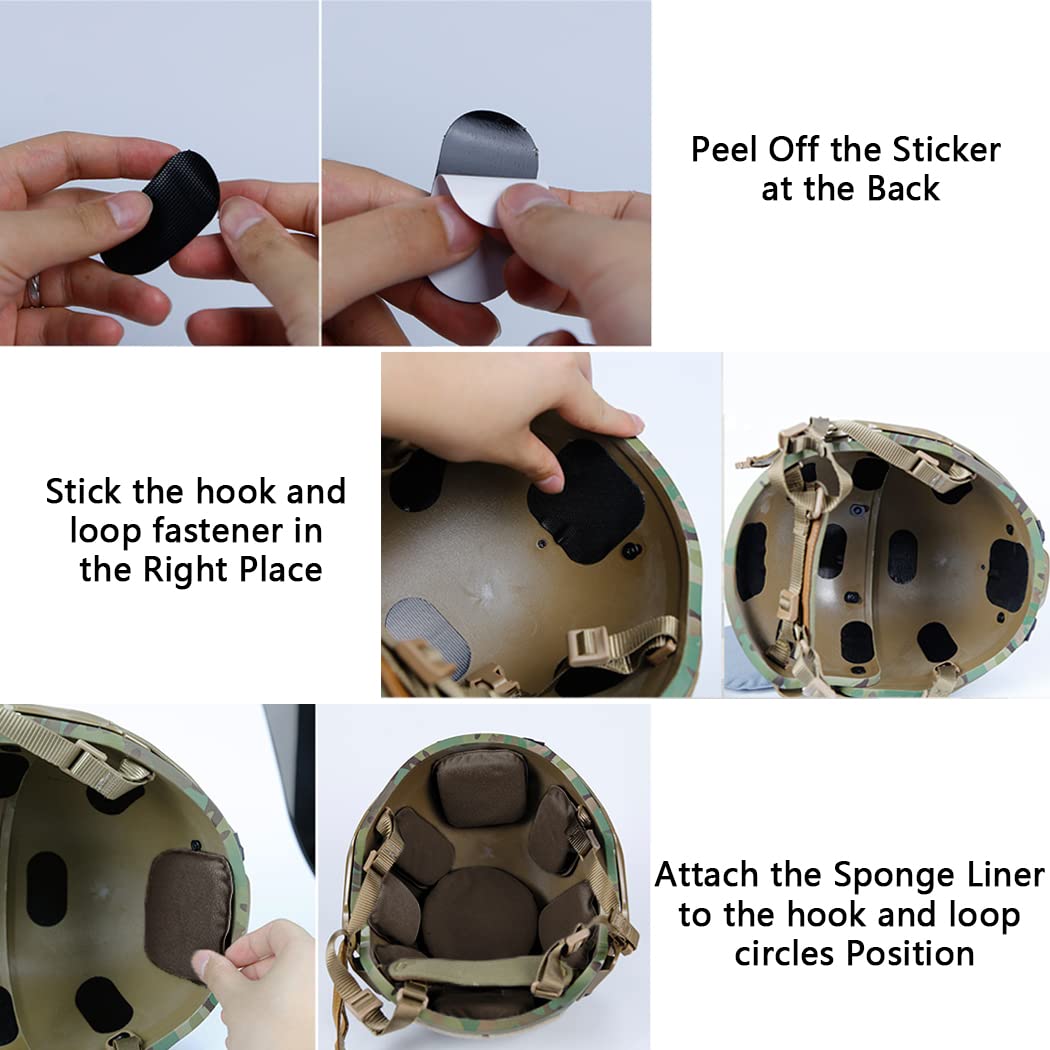 Peel Off the Sticker at the Back

Stick the hook and loop fastener in the Right Place

Attach the Sponge Liner to the hook and loop circles Position