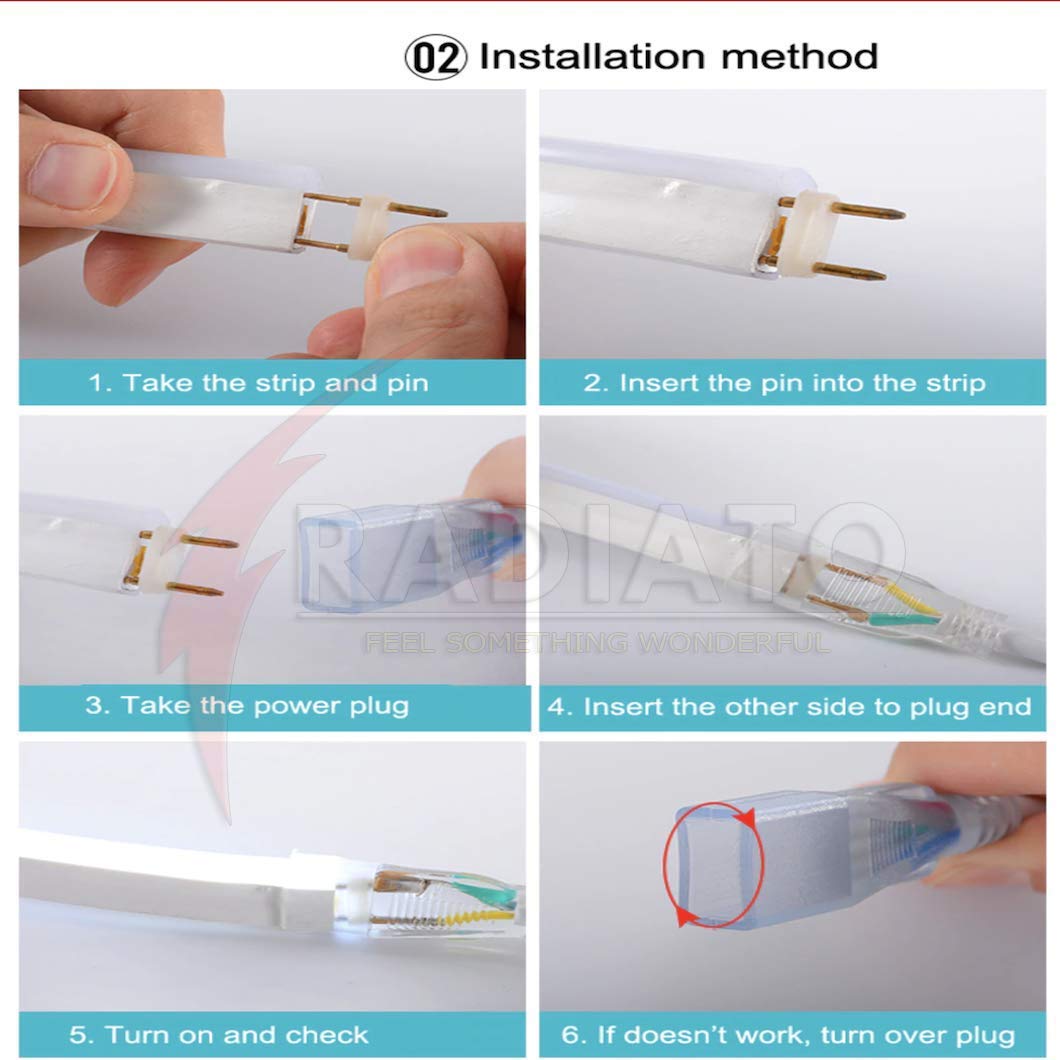 02 Installation method

1. Take the strip and pin

2. Insert the pin into the strip

RADIATO
FEEL SOMETHING WONDERFUL

3. Take the power plug

4. Insert the other side to plug end

5. Turn on and check

6. If doesn't work, turn over plug