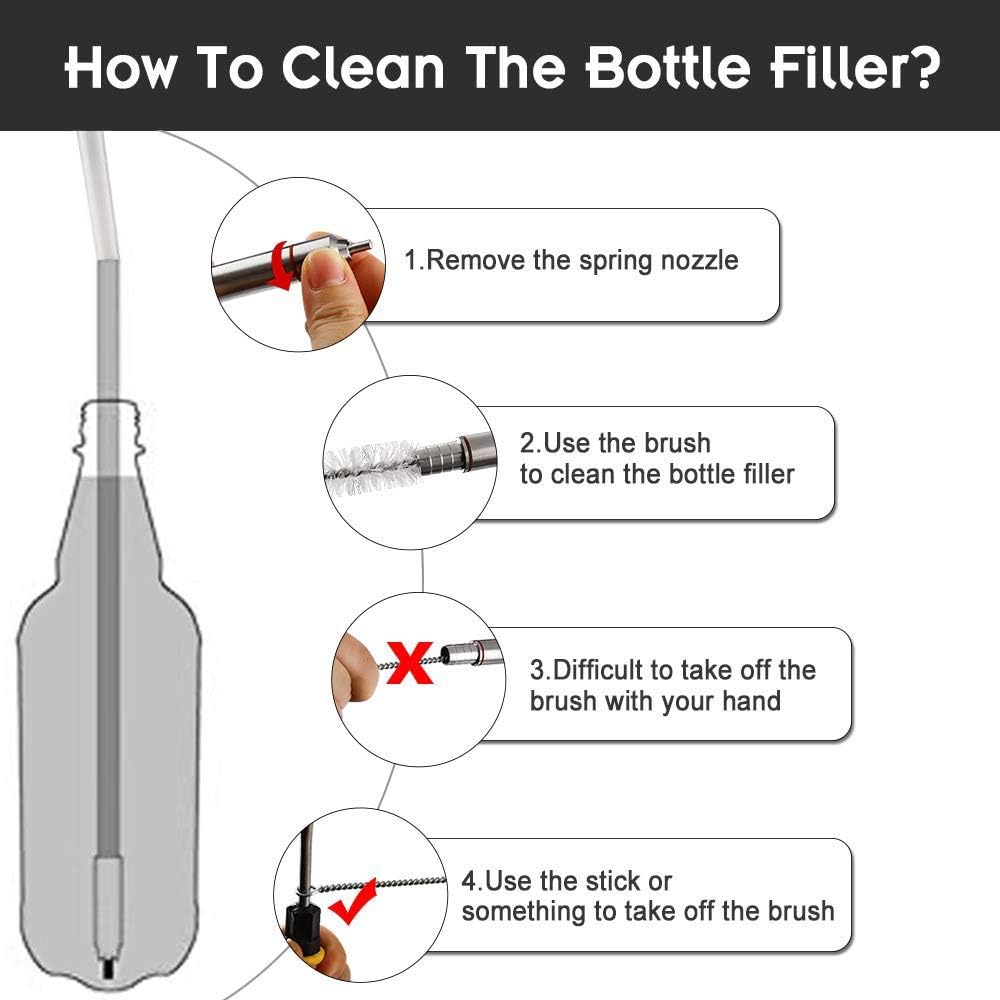 How To Clean The Bottle Filler?

1.Remove the spring nozzle

2.Use the brush to clean the bottle filler

3.Difficult to take off the brush with your hand

4.Use the stick or something to take off the brush