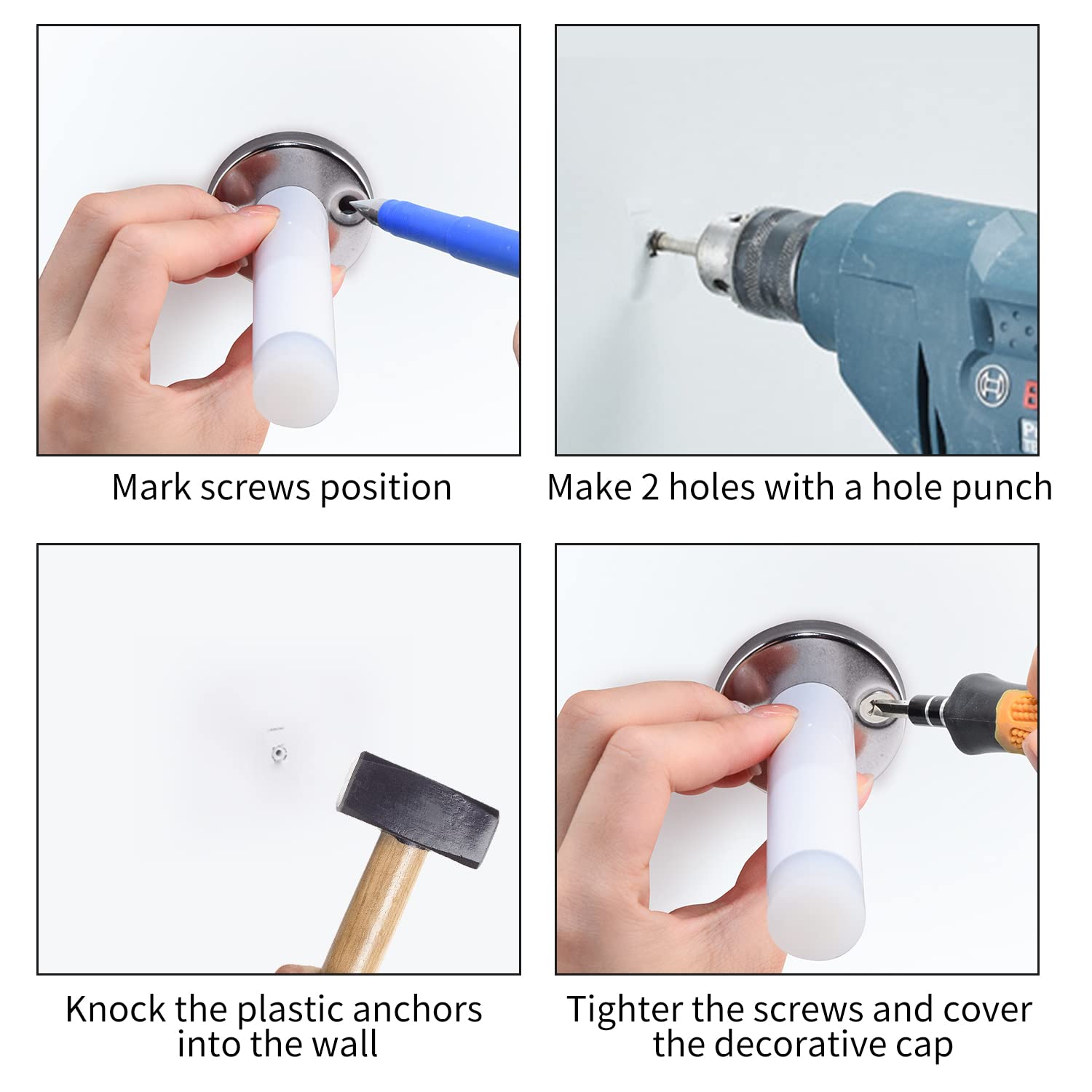 Mark screws position

Make 2 holes with a hole punch

Knock the plastic anchors into the wall

Tighter the screws and cover the decorative cap