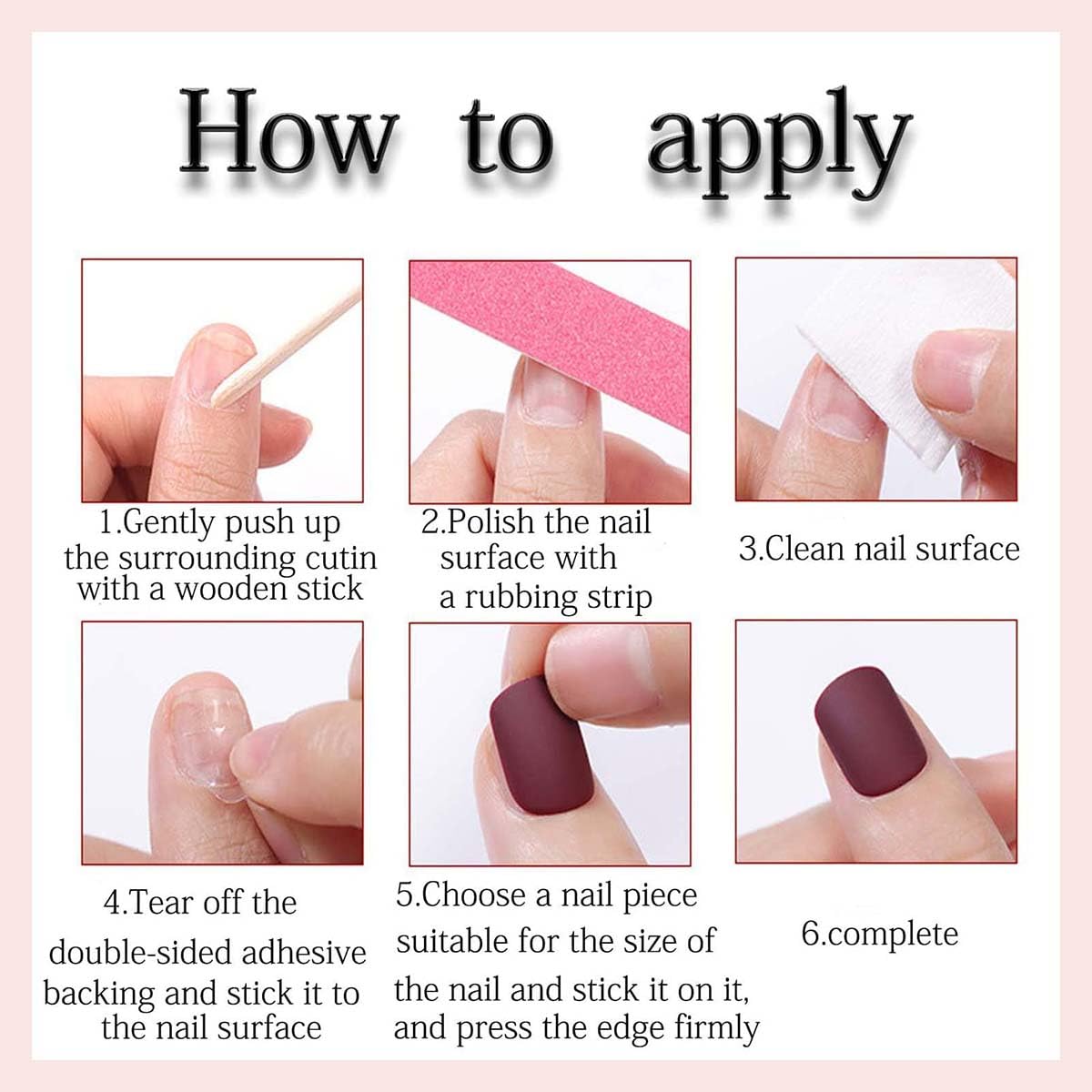 How to apply

1.Gently push up the surrounding cutin with a wooden stick

2.Polish the nail surface with a rubbing strip

3.Clean nail surface

4.Tear off the double-sided adhesive backing and stick it to the nail surface

5.Choose a nail piece suitable for the size of the nail and stick it on it, and press the edge firmly

6.complete