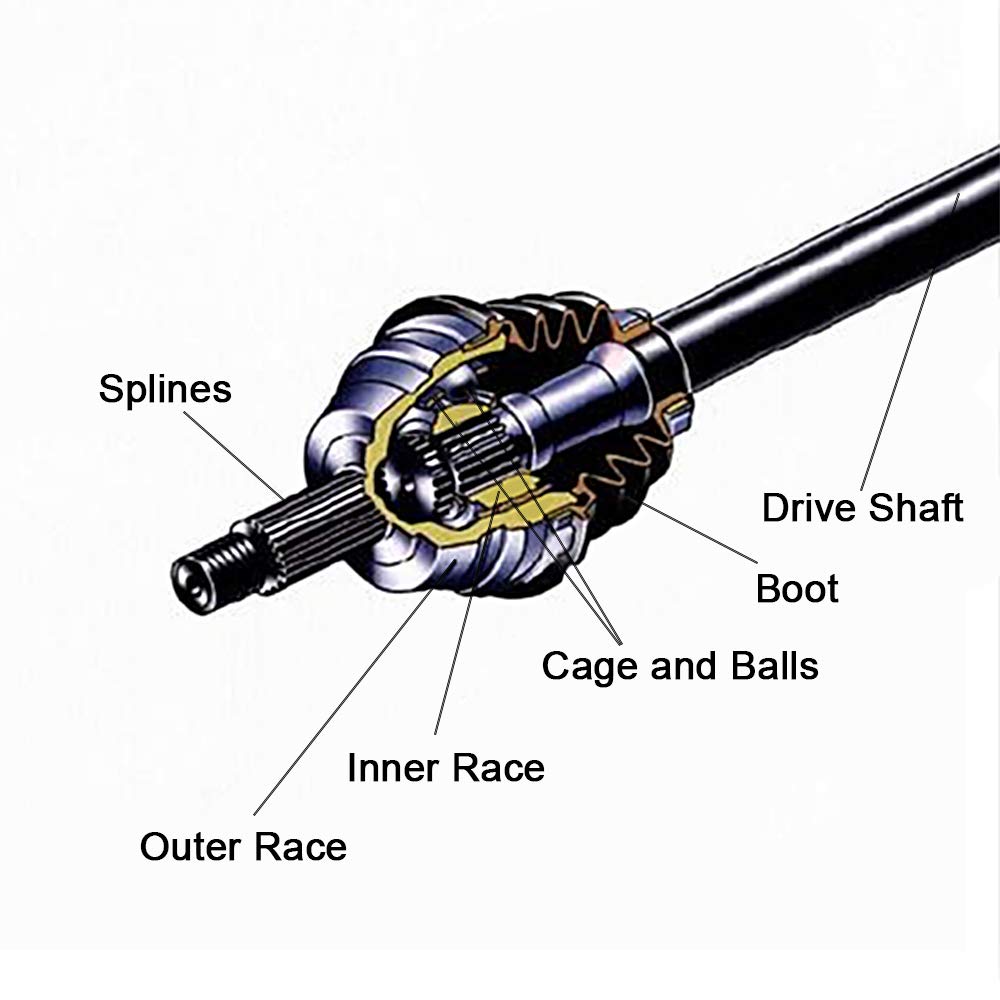 Splines

Drive Shaft

Boot

Cage and Balls

Inner Race

Outer Race