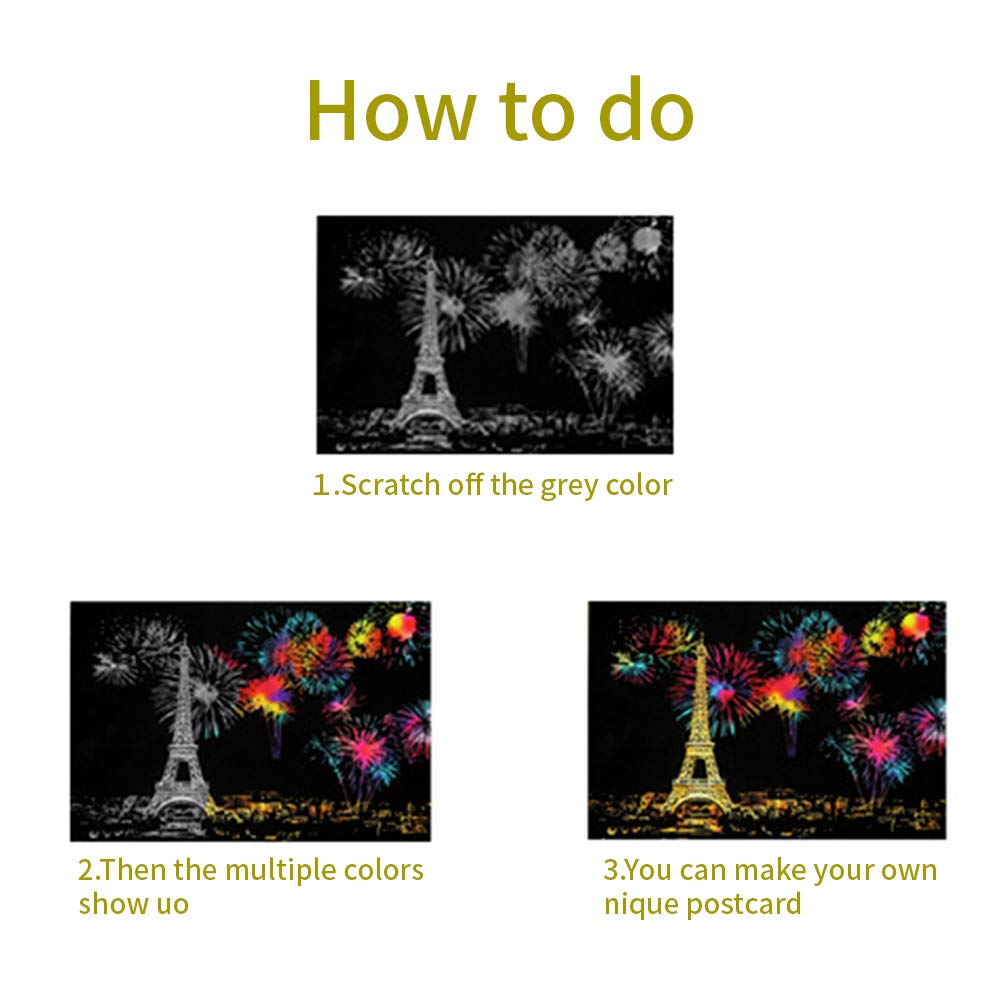 How to do

1.Scratch off the grey color

2.Then the multiple colors show uo

3.You can make your own nique postcard