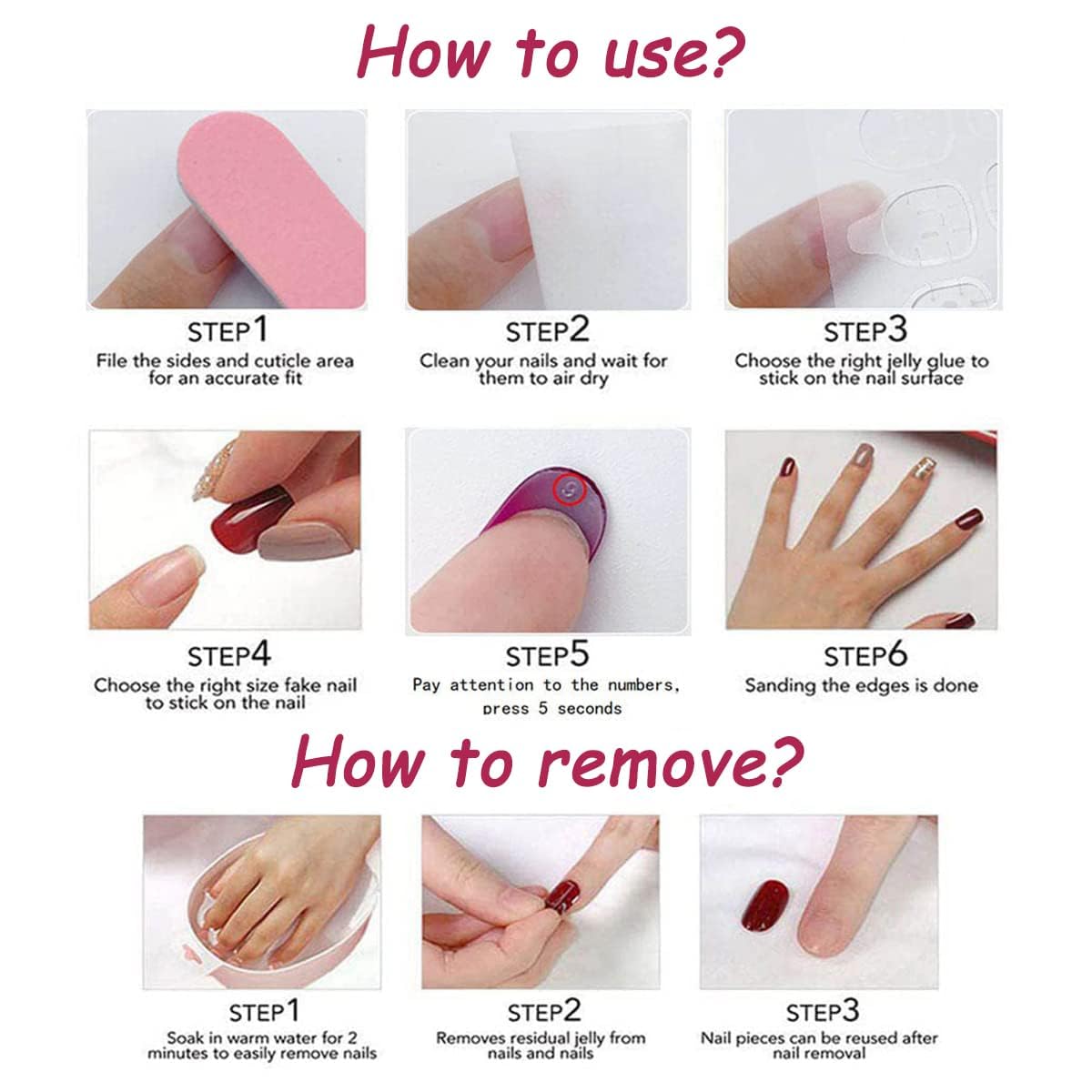 How to use?

STEP1
File the sides and cuticle area for an accurate fit

STEP2
Clean your nails and wait for them to air dry

STEP3
Choose the right jelly glue to stick on the nail surface

STEP4
Choose the right size fake nail to stick on the nail

STEP5
Pay attention to the numbers, press 5 seconds

STEP6
Sanding the edges is done

How to remove?

STEP1
Soak in warm water for 2 minutes to easily remove nails

STEP2
Removes residual jelly from nails and nails

STEP3
Nail pieces can be reused after nail removal